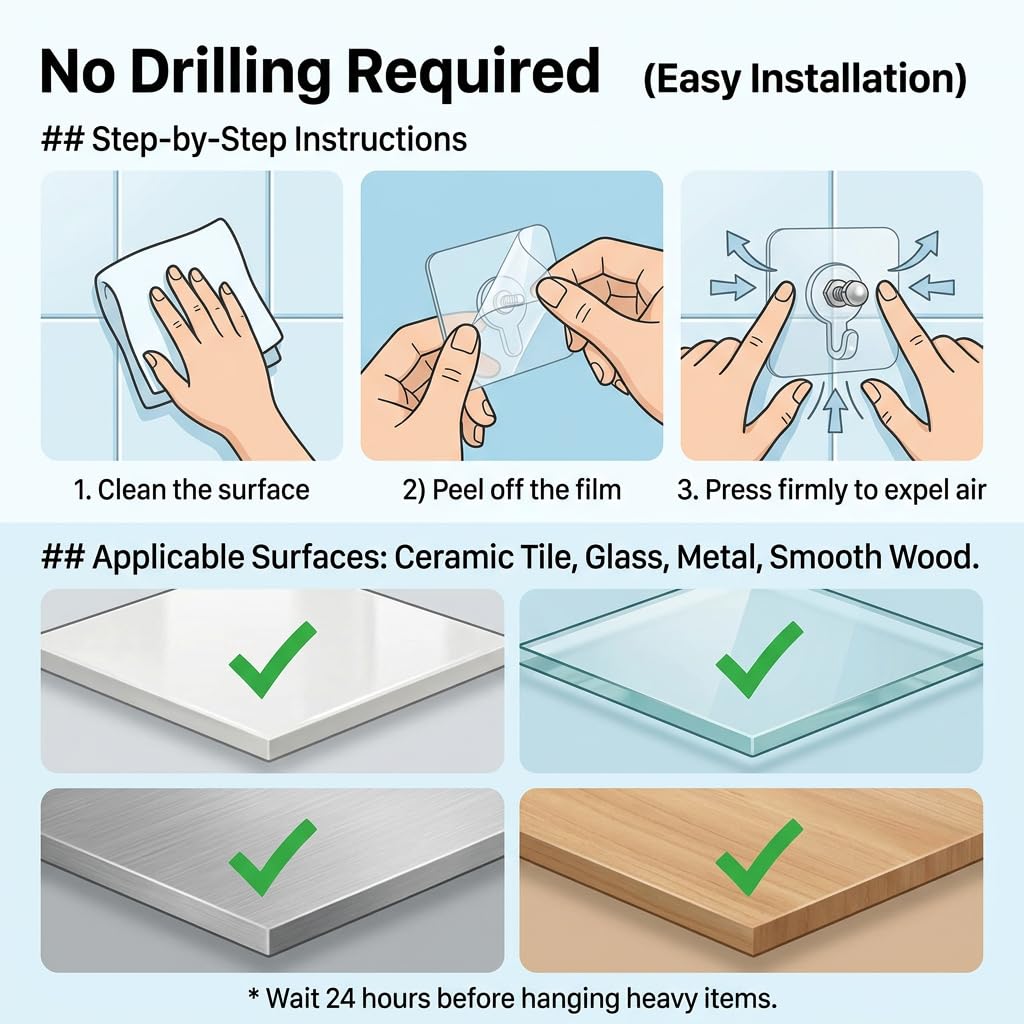 No Drilling Required (Easy Installation)

## Step-by-Step Instructions

1. Clean the surface

2) Peel off the film

3. Press firmly to expel air

## Applicable Surfaces: Ceramic Tile, Glass, Metal, Smooth Wood.

* Wait 24 hours before hanging heavy items.