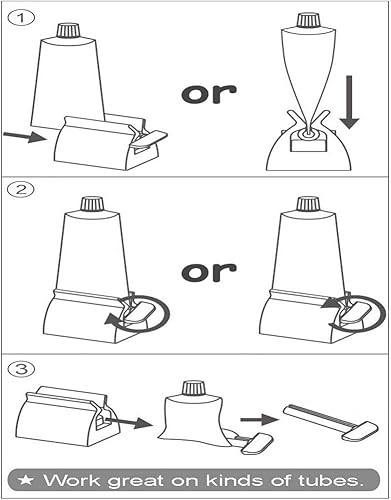 1

or

2

or

3

★ Work great on kinds of tubes.