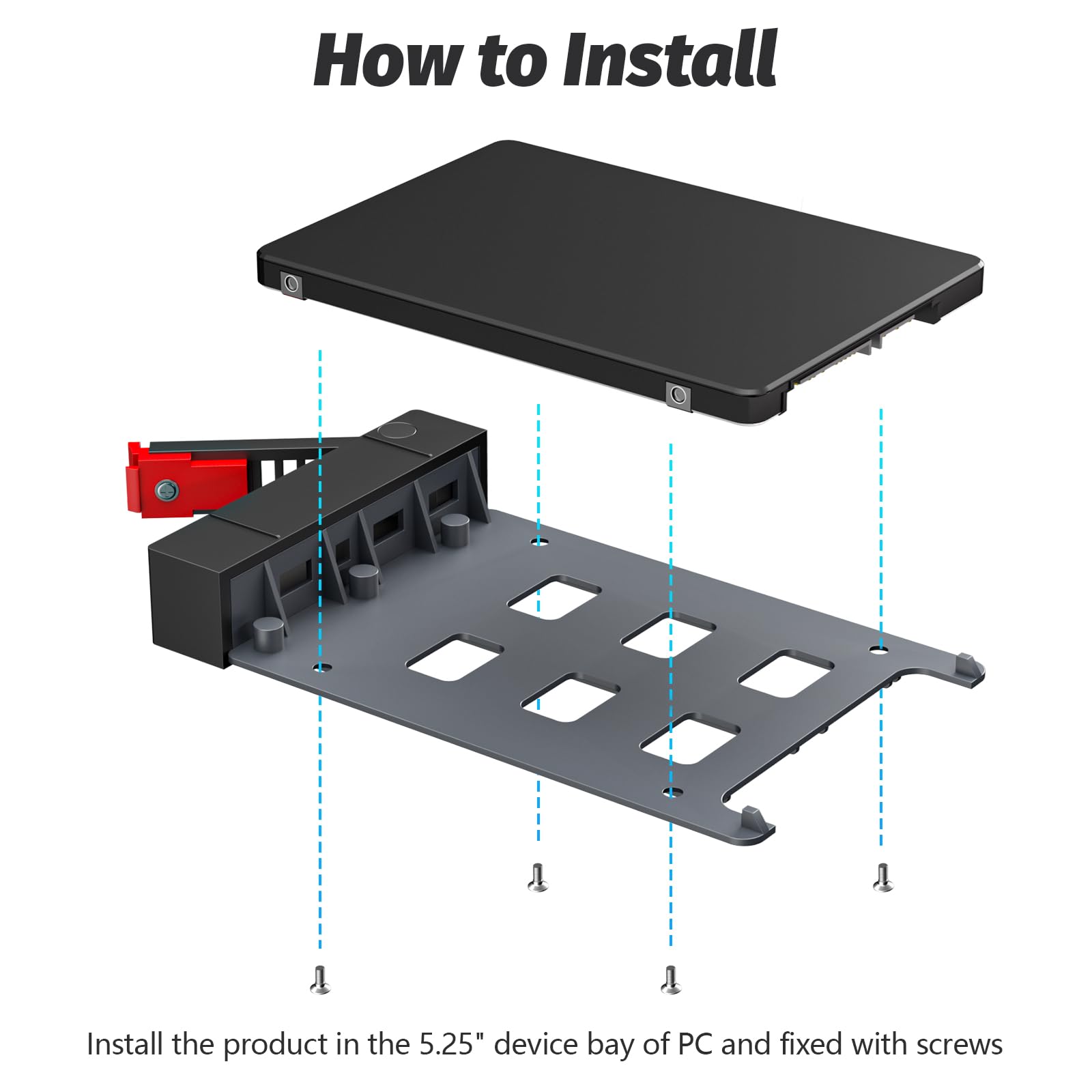 How to Install

Install the product in the 5.25" device bay of PC and fixed with screws