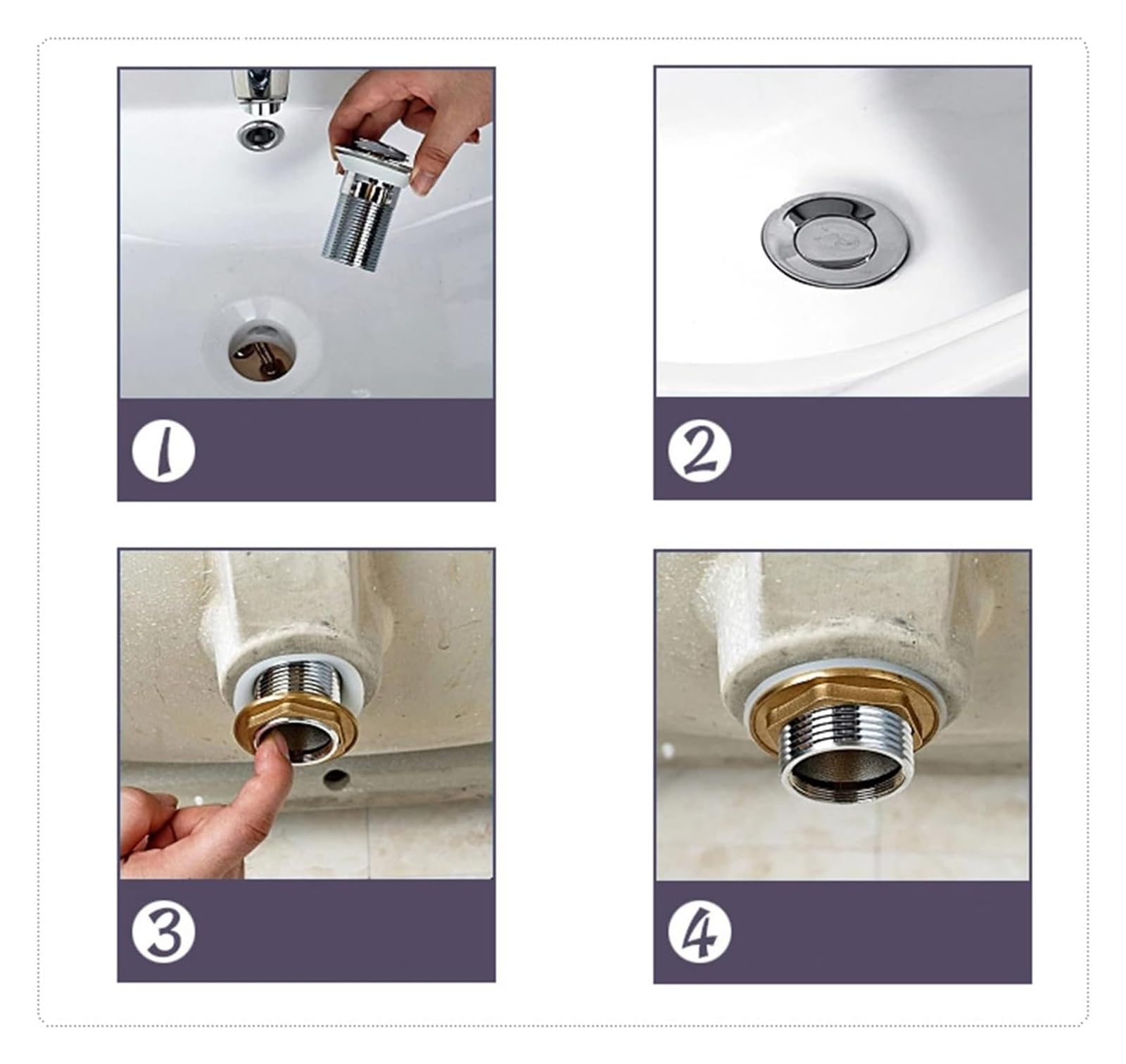 1

2

3

4