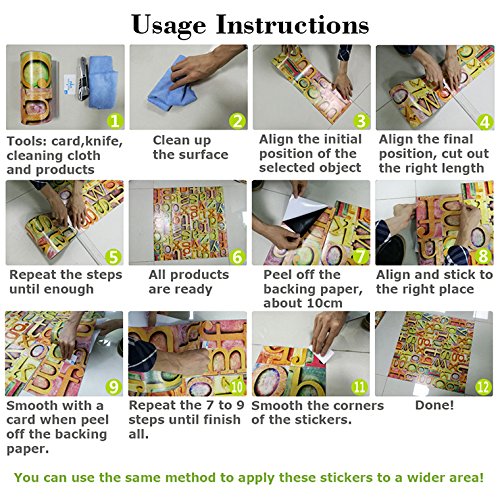 Usage Instructions

1
Tools: card,knife, cleaning cloth and products

2
Clean up the surface

3
Align the initial position of the selected object

4
Align the final position, cut out the right length

5
Repeat the steps until enough

6
All products are ready

7
Peel off the backing paper, about 10cm

8
Align and stick to the right place

9
Smooth with a card when peel off the backing paper.

10
Repeat the 7 to 9 steps until finish all.

11
Smooth the corners of the stickers.

12
Done!

You can use the same method to apply these stickers to a wider area!