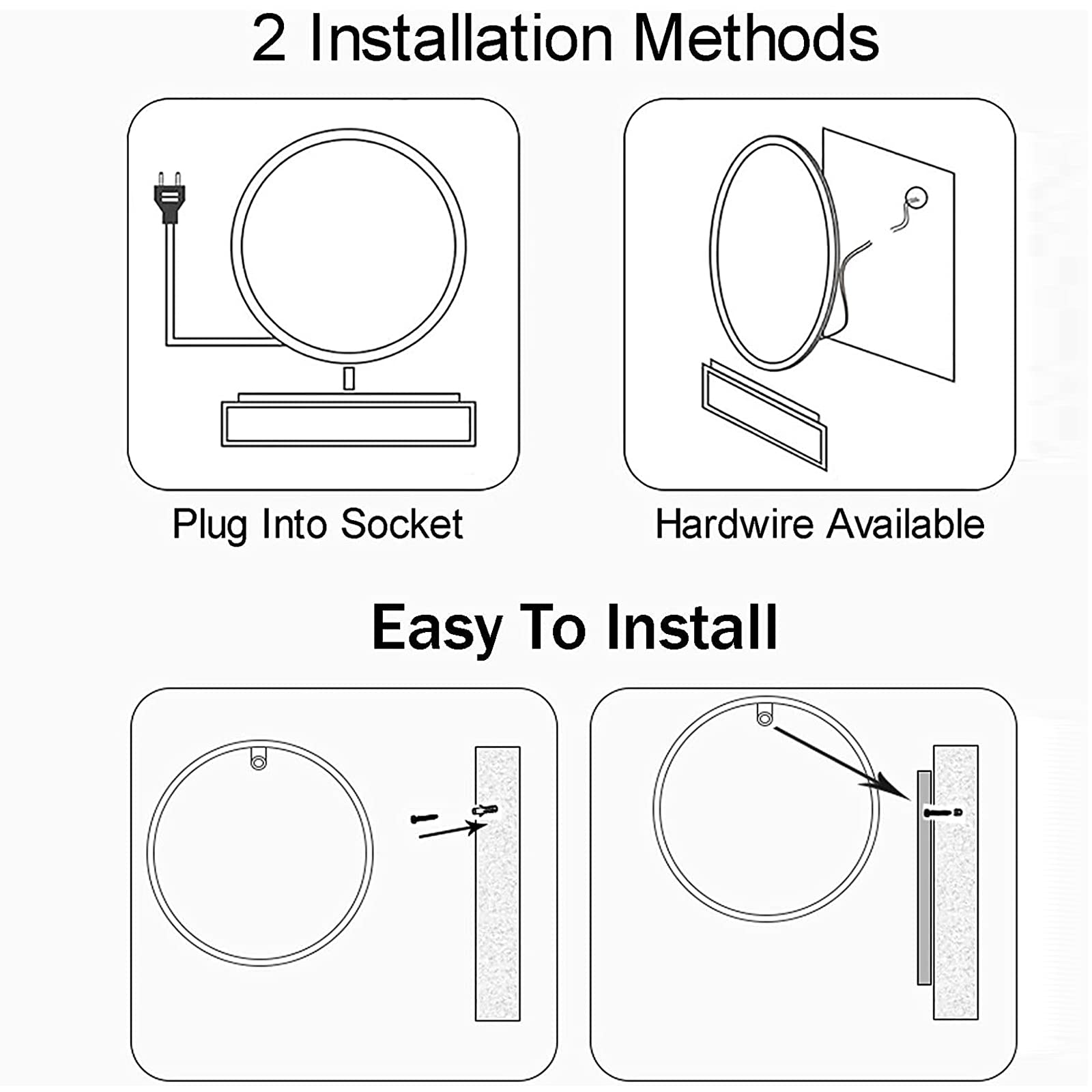 2 Installation Methods

Plug Into Socket

Hardwire Available

Easy To Install