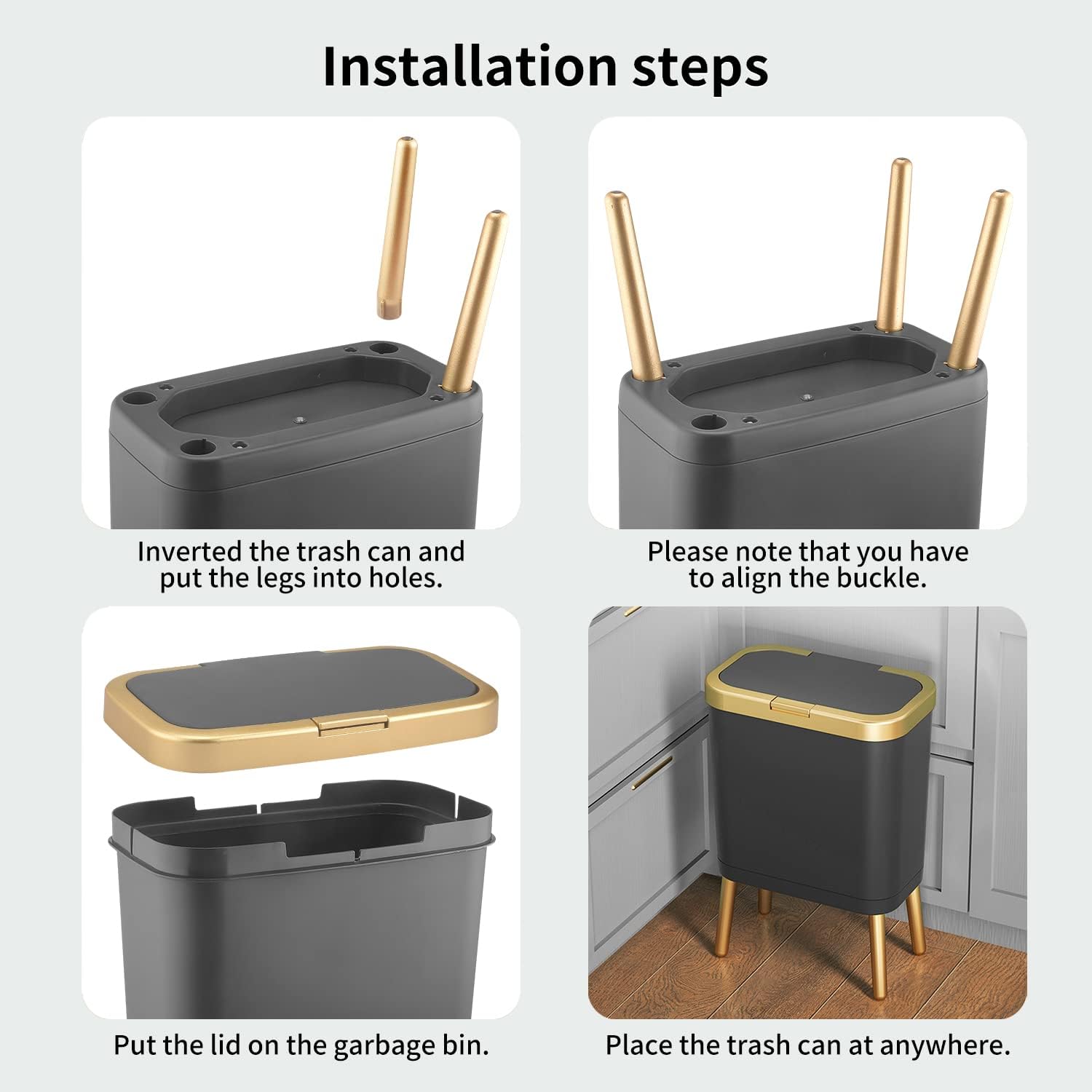 Installation steps

Inverted the trash can and put the legs into holes.

Please note that you have to align the buckle.

Put the lid on the garbage bin.

Place the trash can at anywhere.