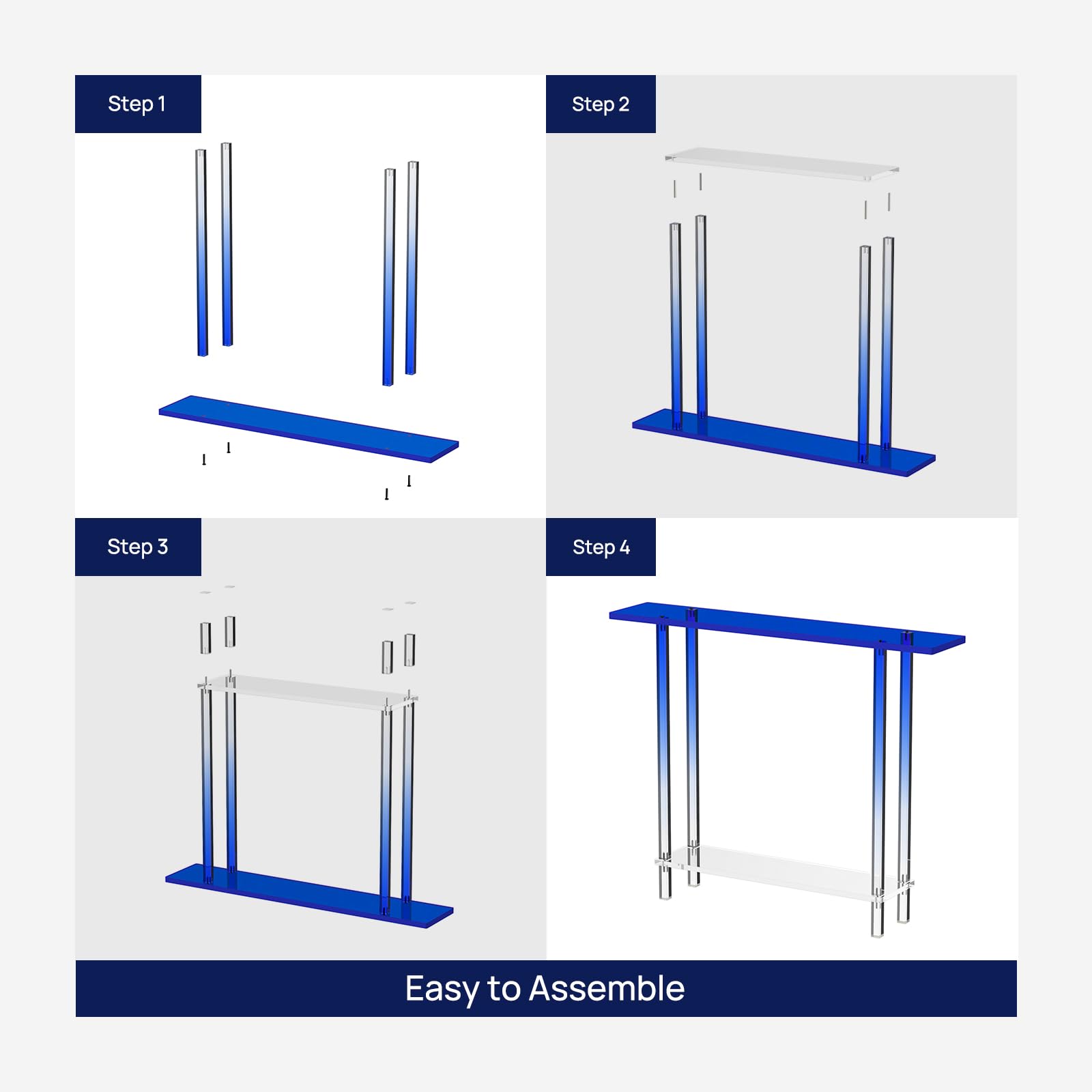 Step 1

Step 2

Step 3

Step 4

Easy to Assemble