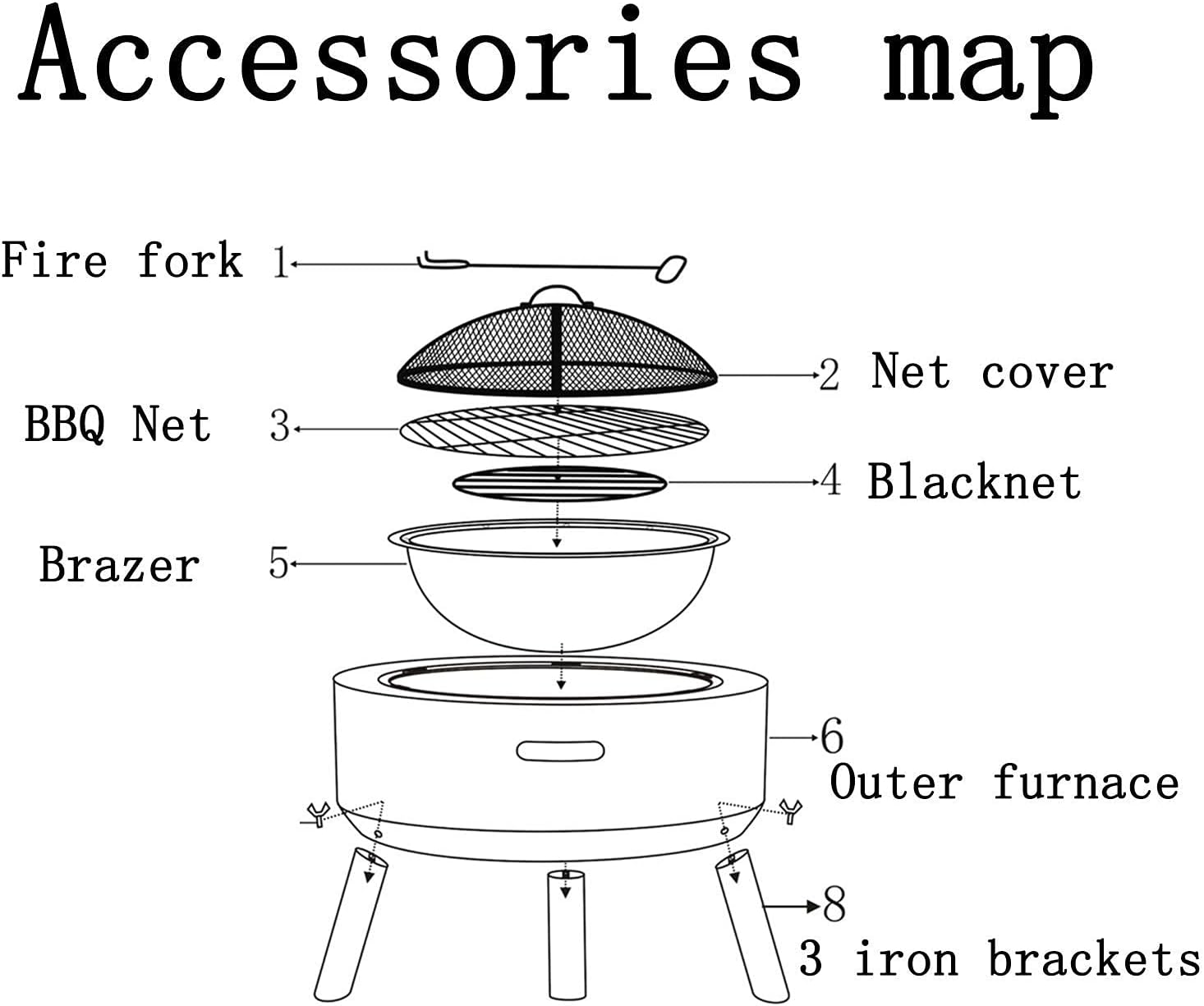 Accessories map

Fire fork 1

2 Net cover

BBQ Net 3

4 Blacknet

Brazer 5

6

Outer furnace

8

3 iron brackets