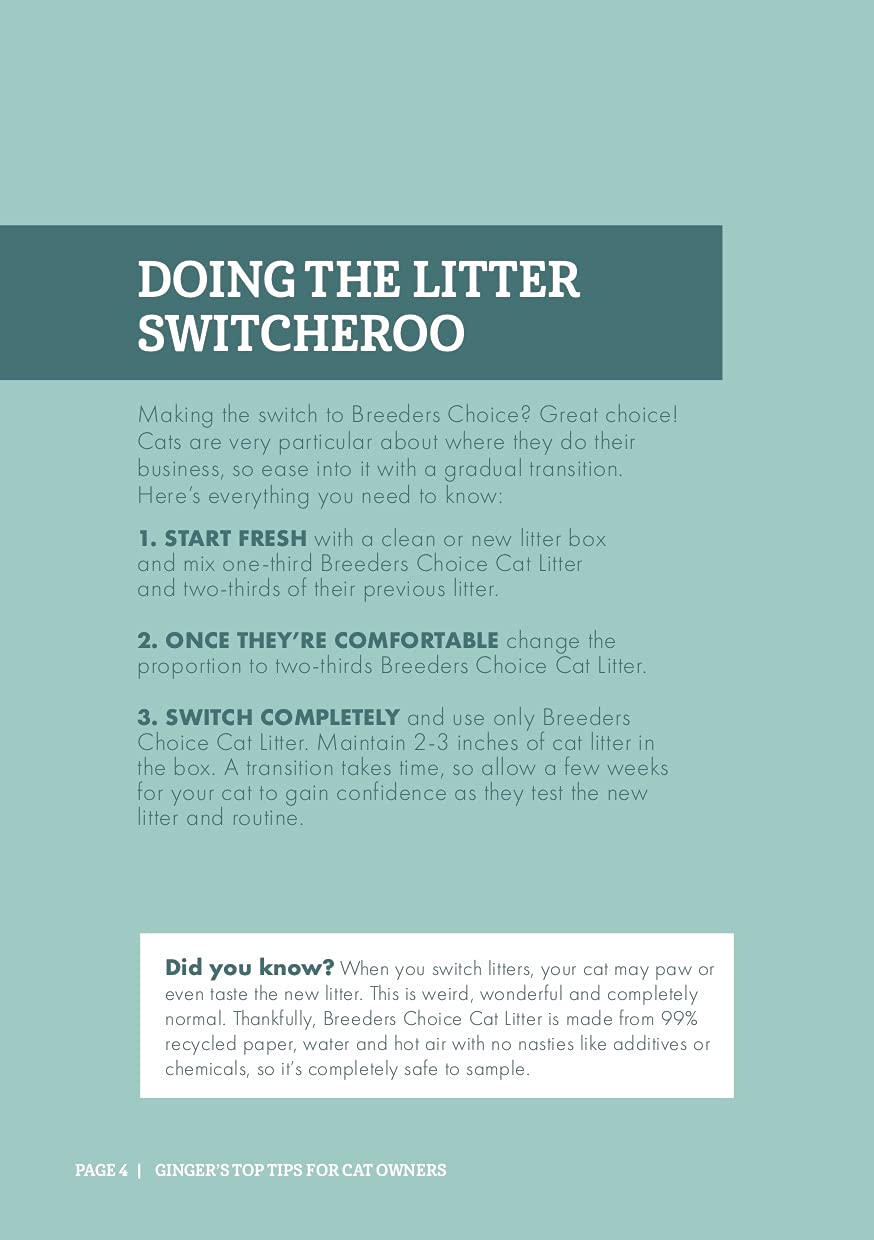 DOING THE LITTER SWITCHEROO

Making the switch to Breeders Choice? Great choice! Cats are very particular about where they do their business, so ease into it with a gradual transition. Here's everything you need to know:

1. START FRESH with a clean or new litter box and mix one-third Breeders Choice Cat Litter and two-thirds of their previous litter.

2. ONCE THEY'RE COMFORTABLE change the proportion to two-thirds Breeders Choice Cat Litter.

3. SWITCH COMPLETELY and use only Breeders Choice Cat Litter. Maintain 2-3 inches of cat litter in the box. A transition takes time, so allow a few weeks for your cat to gain confidence as they test the new litter and routine.

Did you know? When you switch litters, your cat may paw or even taste the new litter. This is weird, wonderful and completely normal. Thankfully, Breeders Choice Cat Litter is made from 99% recycled paper, water and hot air with no nasties like additives or chemicals, so it's completely safe to sample.

PAGE 4 | GINGER'S TOP TIPS FOR CAT OWNERS