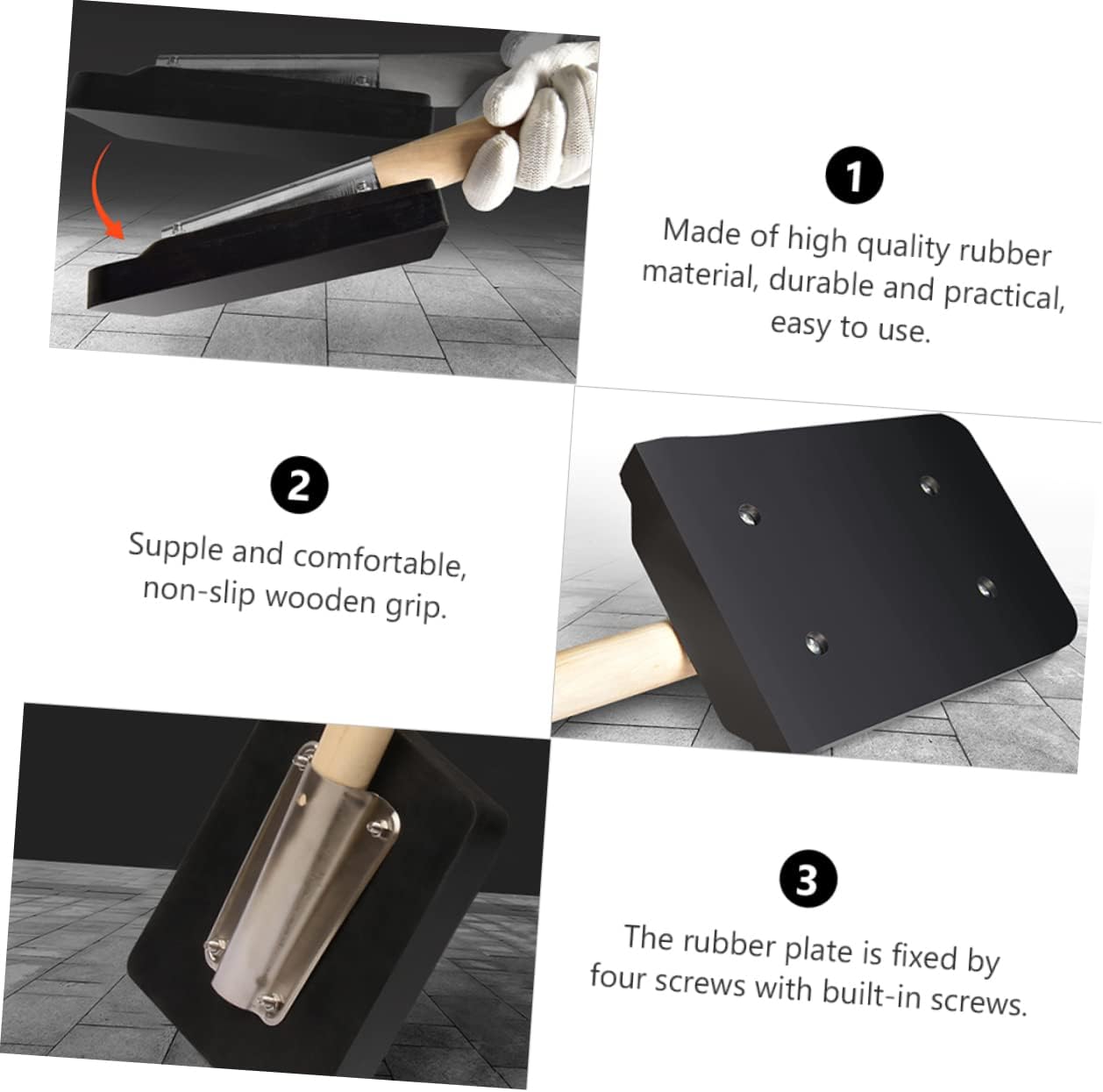 1

Made of high quality rubber material, durable and practical, easy to use.

2

Supple and comfortable, non-slip wooden grip.

3

The rubber plate is fixed by four screws with built-in screws.