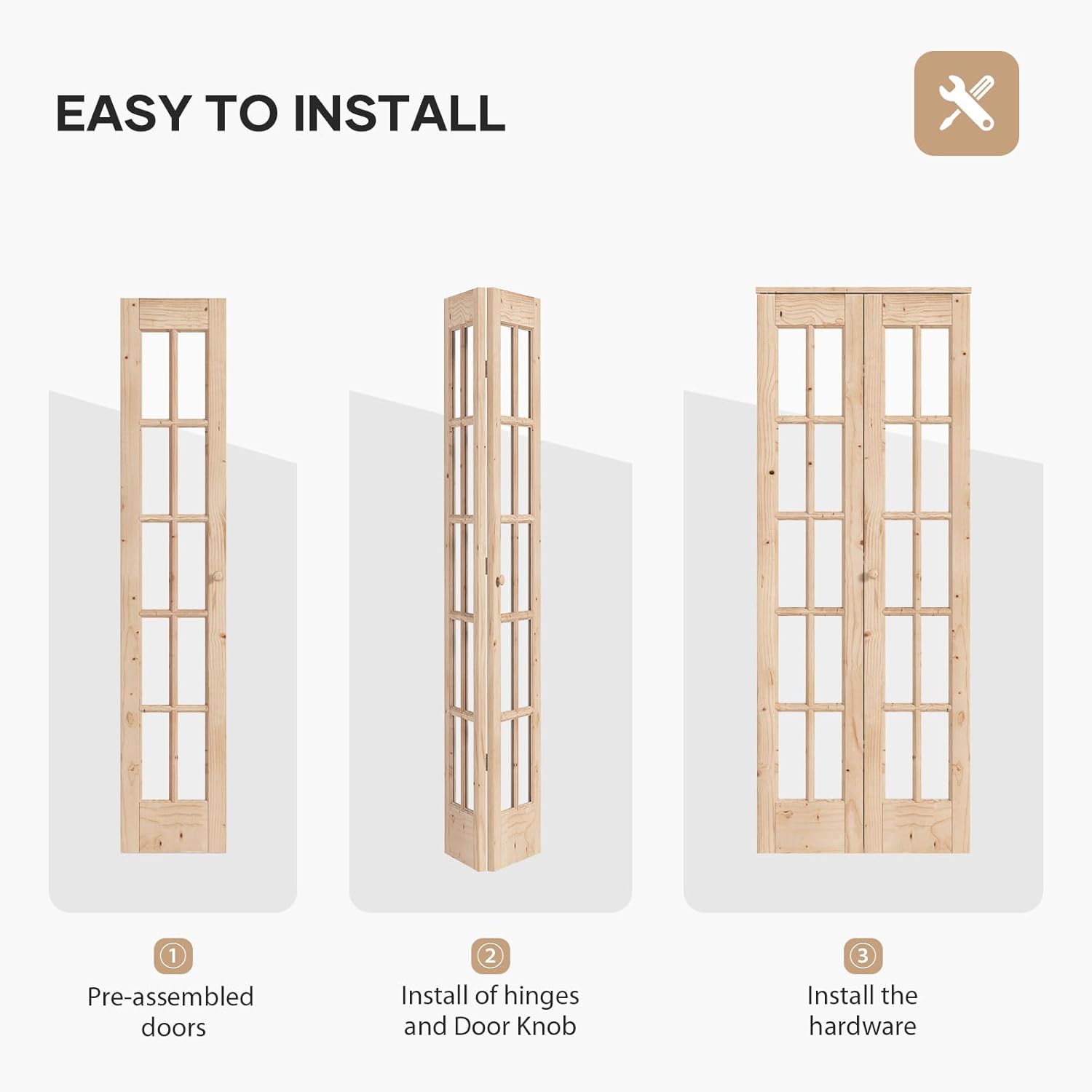 EASY TO INSTALL

①
Pre-assembled doors

②
Install of hinges and Door Knob

③
Install the hardware