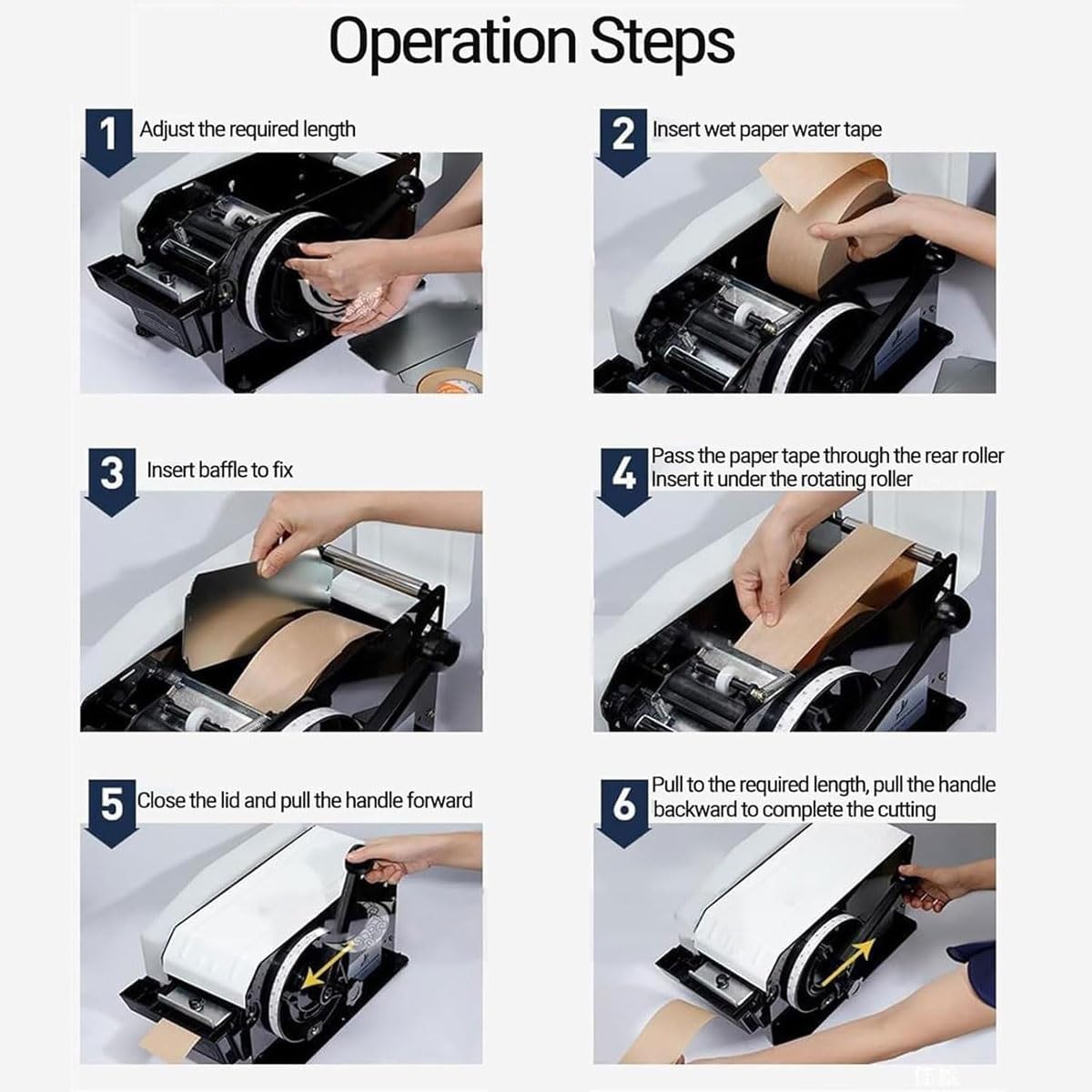 Operation Steps

1 Adjust the required length

2 Insert wet paper water tape

3 Insert baffle to fix

4 Pass the paper tape through the rear roller
Insert it under the rotating roller

5 Close the lid and pull the handle forward

6 Pull to the required length, pull the handle backward to complete the cutting