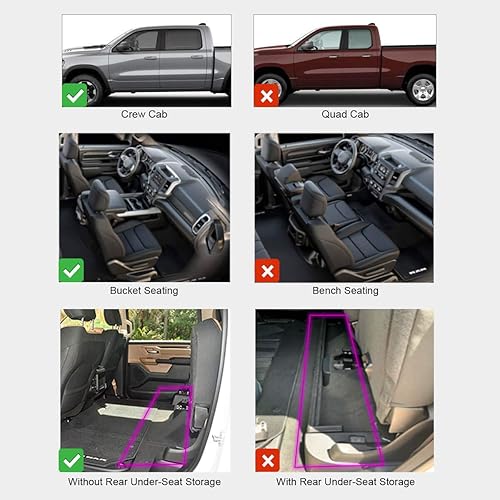 Crew Cab

Quad Cab

Bucket Seating

Bench Seating

Without Rear Under-Seat Storage

With Rear Under-Seat Storage