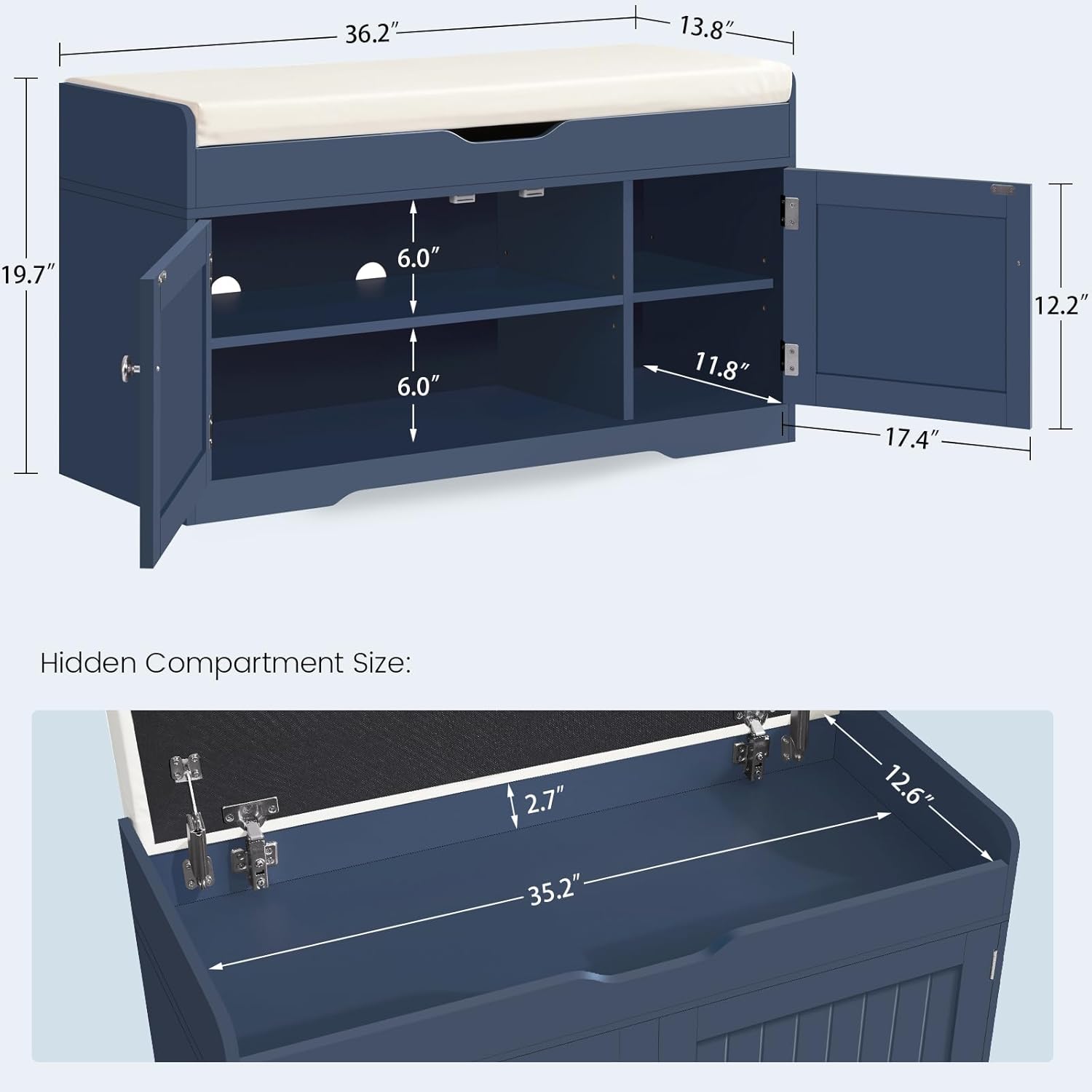 36.2″
13.8″
19.7″
6.0″
6.0″
11.8″
12.2″
17.4″

Hidden Compartment Size:

2.7″
12.6″
35.2″