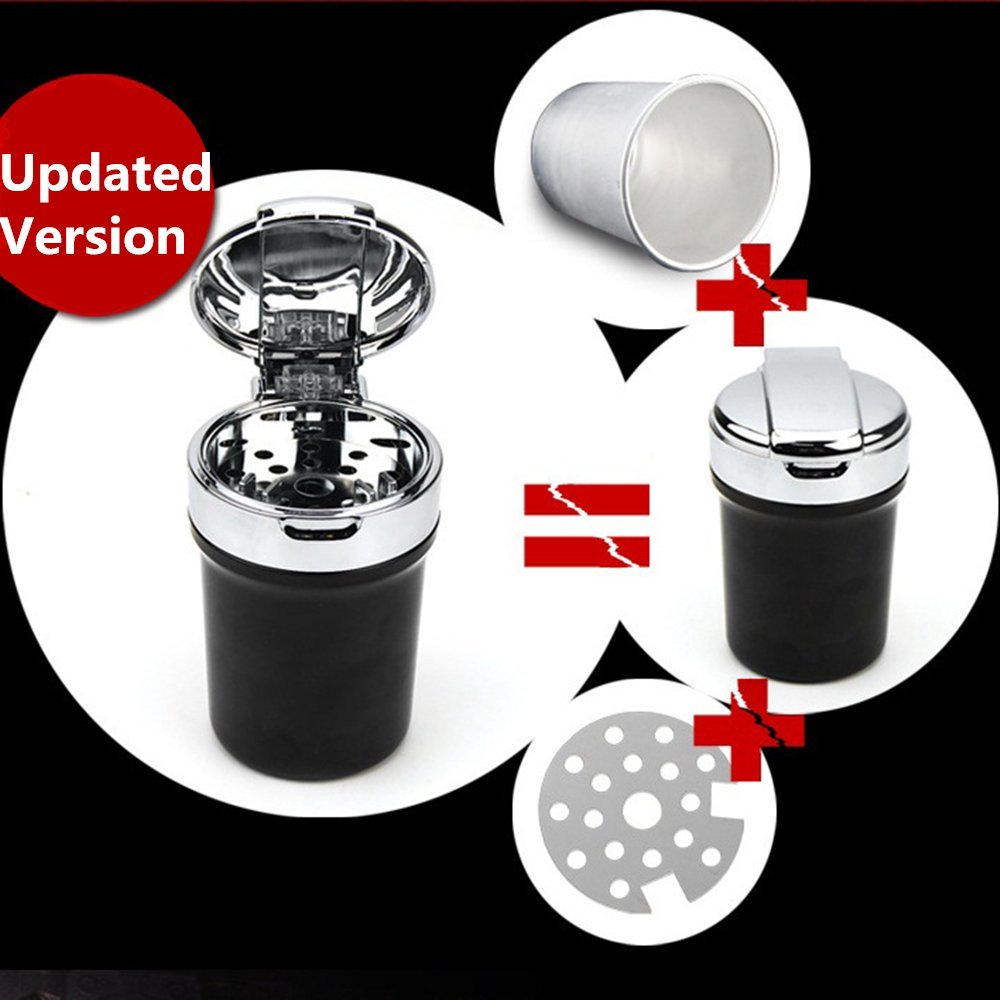 Updated Version