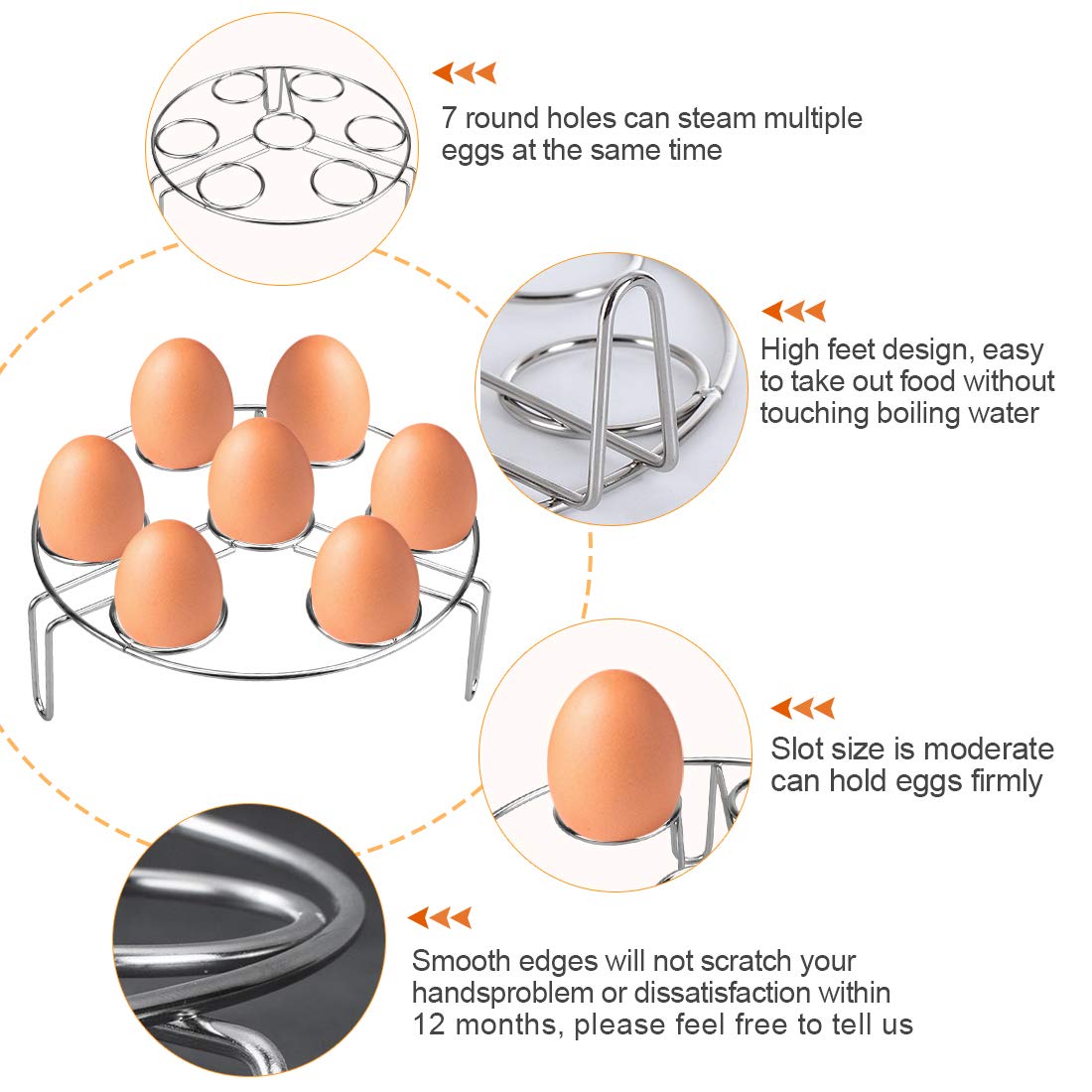 7 round holes can steam multiple eggs at the same time

High feet design, easy to take out food without touching boiling water

Slot size is moderate can hold eggs firmly

Smooth edges will not scratch your handsproblem or dissatisfaction within 12 months, please feel free to tell us