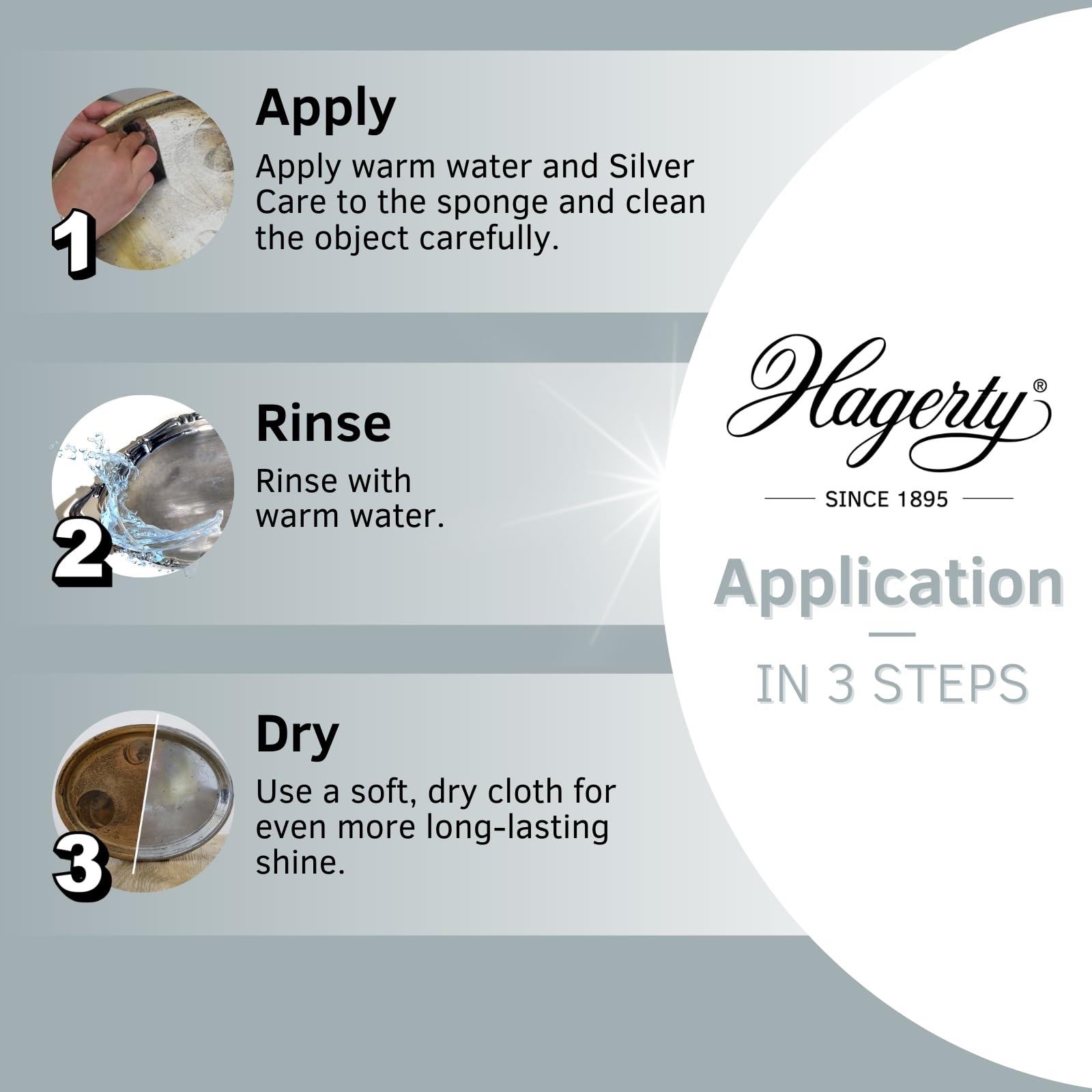 1
Apply
Apply warm water and Silver Care to the sponge and clean the object carefully.

2
Rinse
Rinse with warm water.

3
Dry
Use a soft, dry cloth for even more long-lasting shine.

Hagerty®
SINCE 1895

Application
IN 3 STEPS