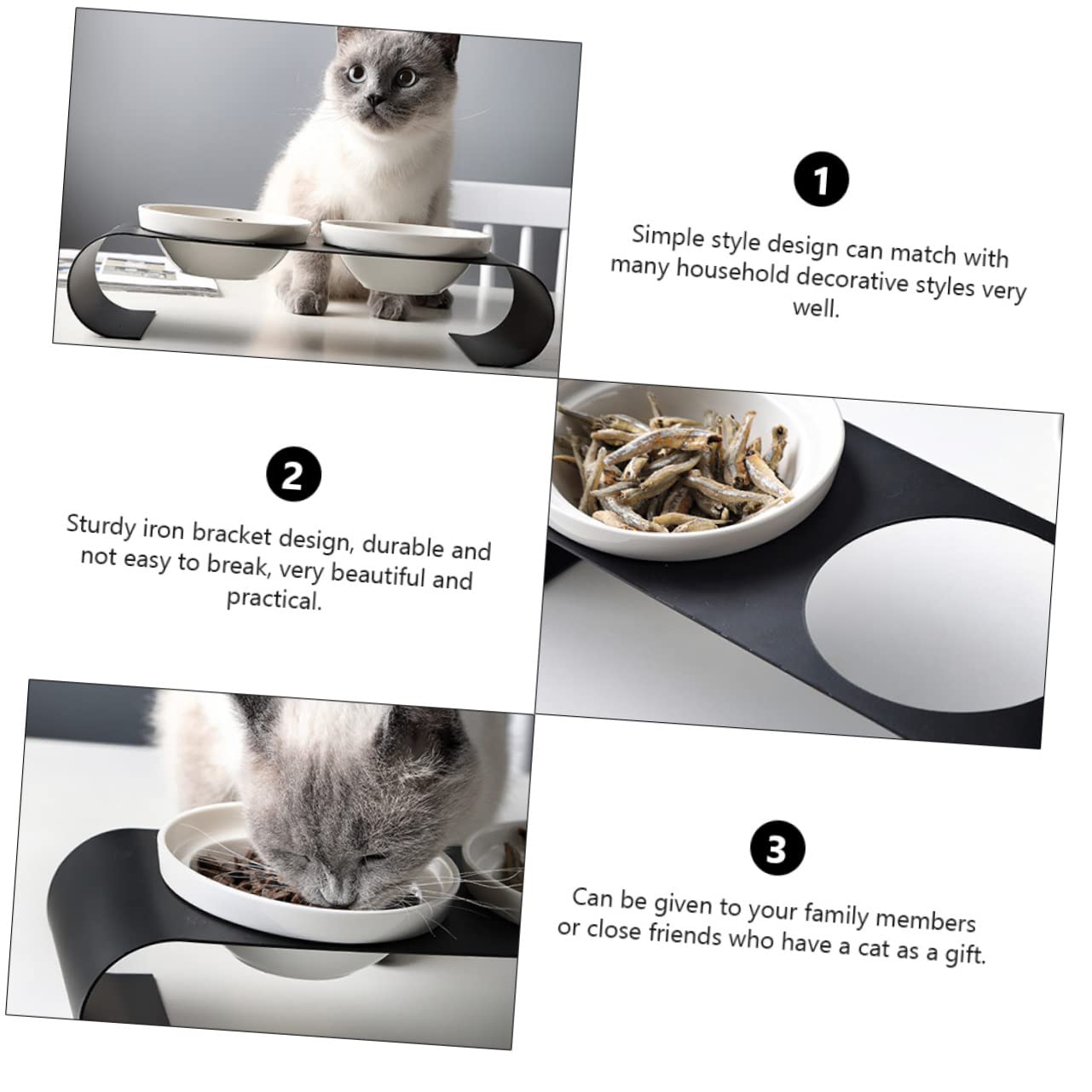 1

Simple style design can match with many household decorative styles very well.

2

Sturdy iron bracket design, durable and not easy to break, very beautiful and practical.

3

Can be given to your family members or close friends who have a cat as a gift.