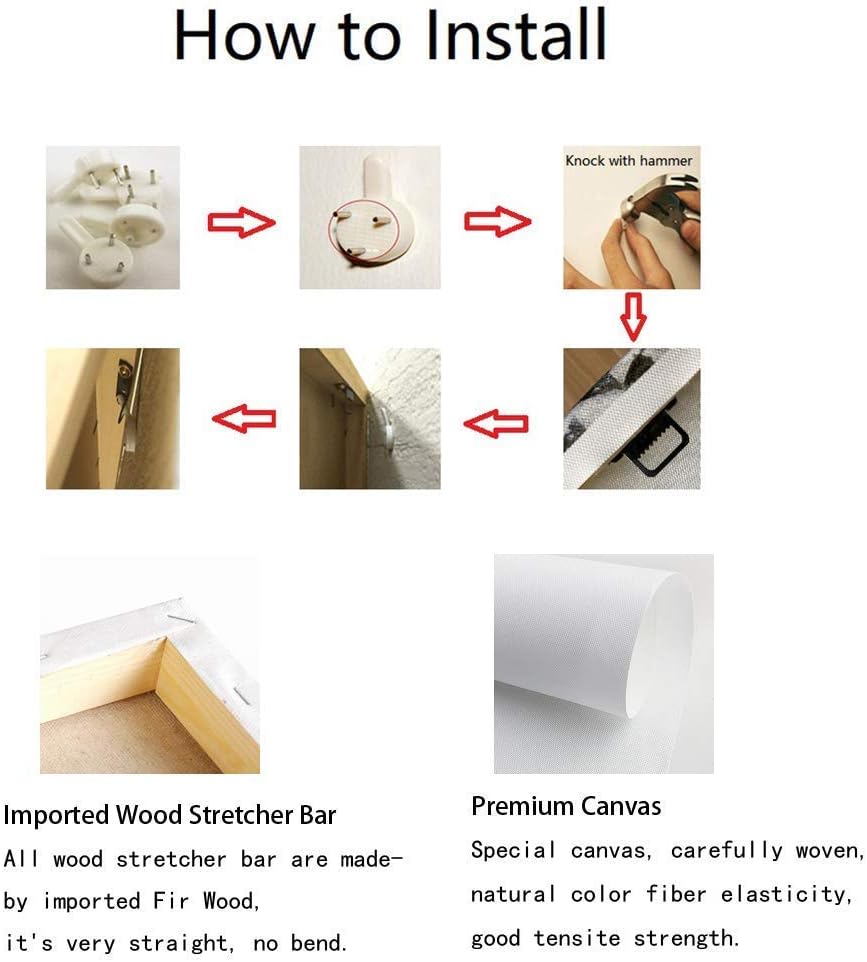 How to Install

Knock with hammer

Imported Wood Stretcher Bar
All wood stretcher bar are made-by imported Fir Wood, it's very straight, no bend.

Premium Canvas
Special canvas, carefully woven, natural color fiber elasticity, good tensite strength.