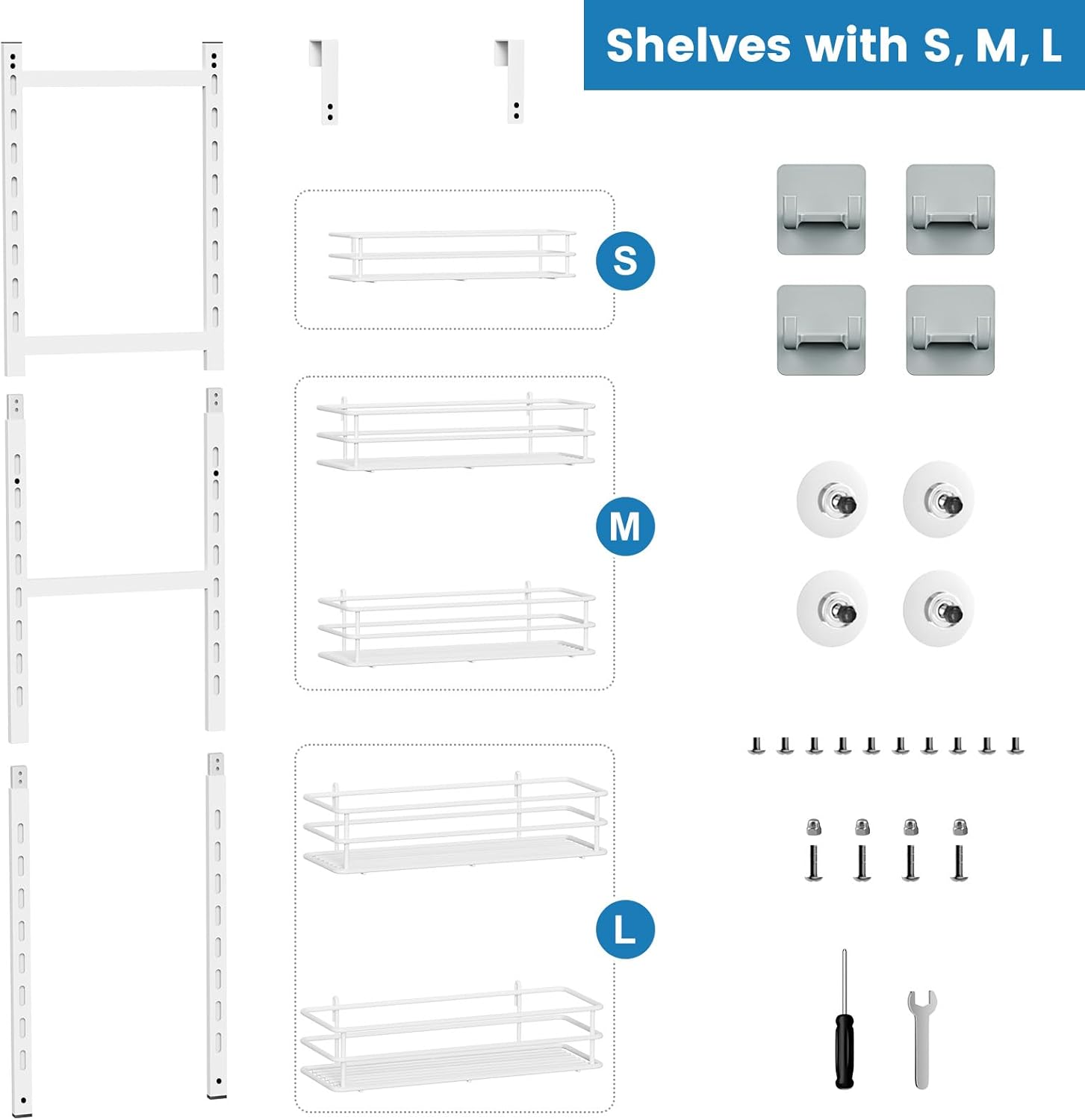 Shelves with S, M, L

S

M

L