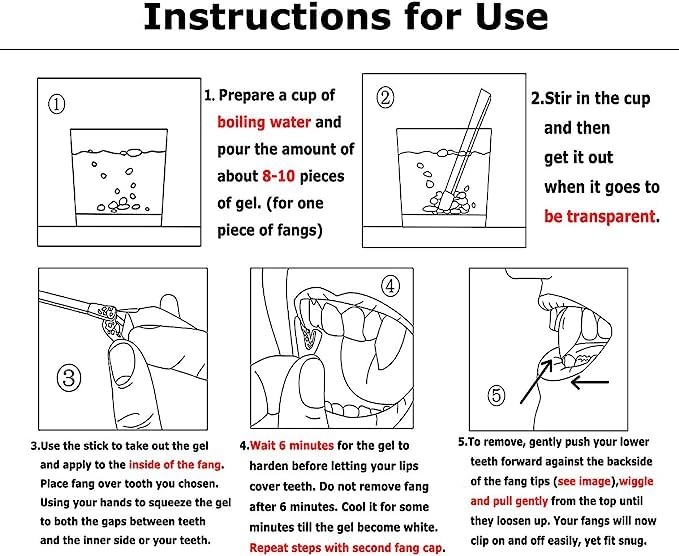 Instructions for Use

①

1. Prepare a cup of boiling water and pour the amount of about 8-10 pieces of gel. (for one piece of fangs)

②

2.Stir in the cup and then get it out when it goes to be transparent.

③

④

⑤

3.Use the stick to take out the gel and apply to the inside of the fang. Place fang over tooth you chosen. Using your hands to squeeze the gel to both the gaps between teeth and the inner side or your teeth.

4.Wait 6 minutes for the gel to harden before letting your lips cover teeth. Do not remove fang after 6 minutes. Cool it for some minutes till the gel become white. Repeat steps with second fang cap.

5.To remove, gently push your lower teeth forward against the backside of the fang tips (see image),wiggle and pull gently from the top until they loosen up. Your fangs will now clip on and off easily, yet fit snug.