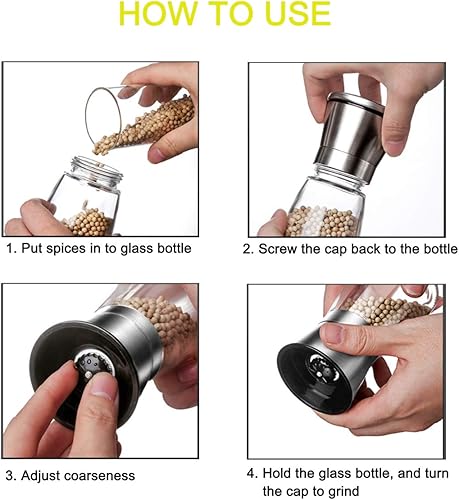 HOW TO USE

1. Put spices in to glass bottle

2. Screw the cap back to the bottle

3. Adjust coarseness

4. Hold the glass bottle, and turn the cap to grind