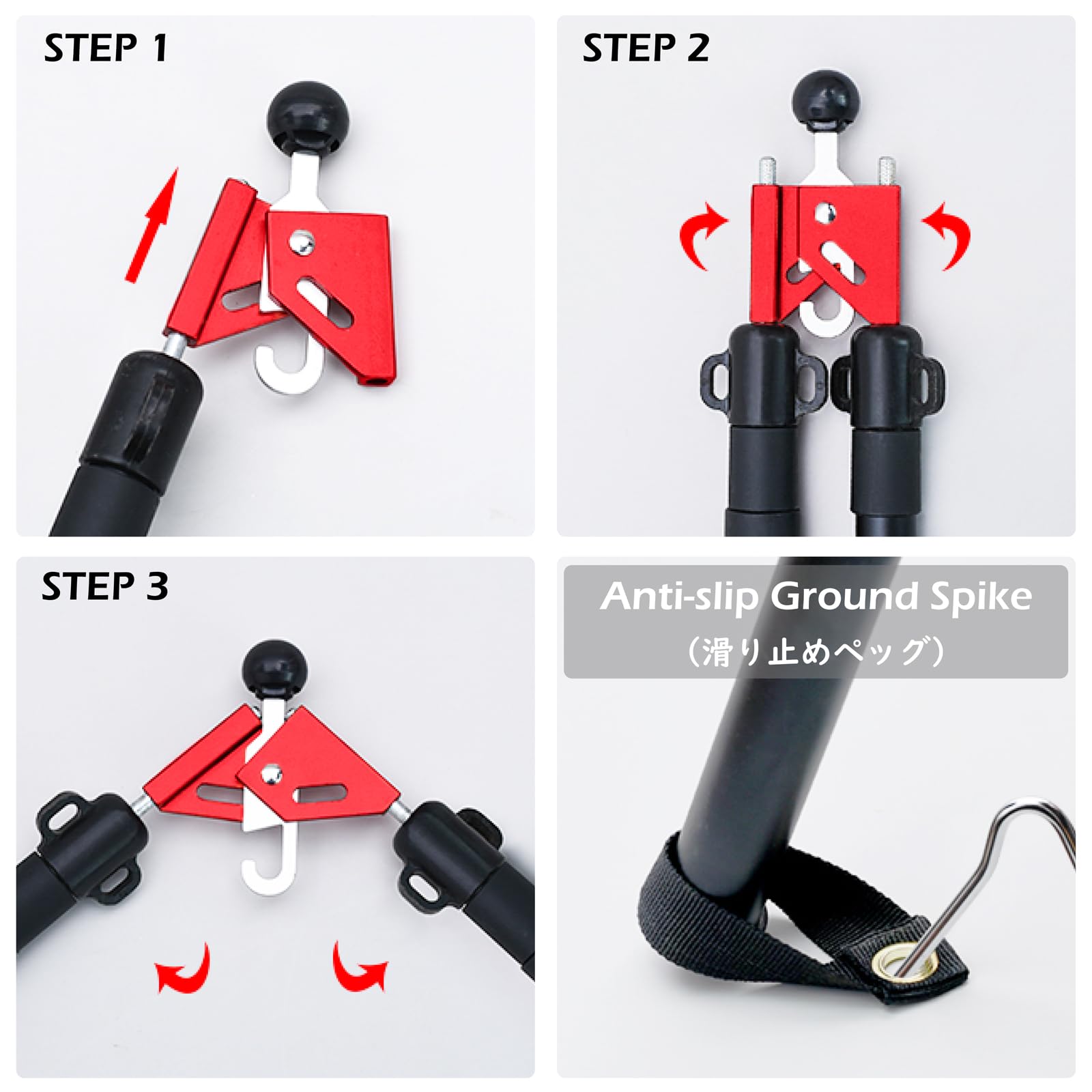 STEP 1

STEP 2

STEP 3

Anti-slip Ground Spike
（滑り止めペッグ）