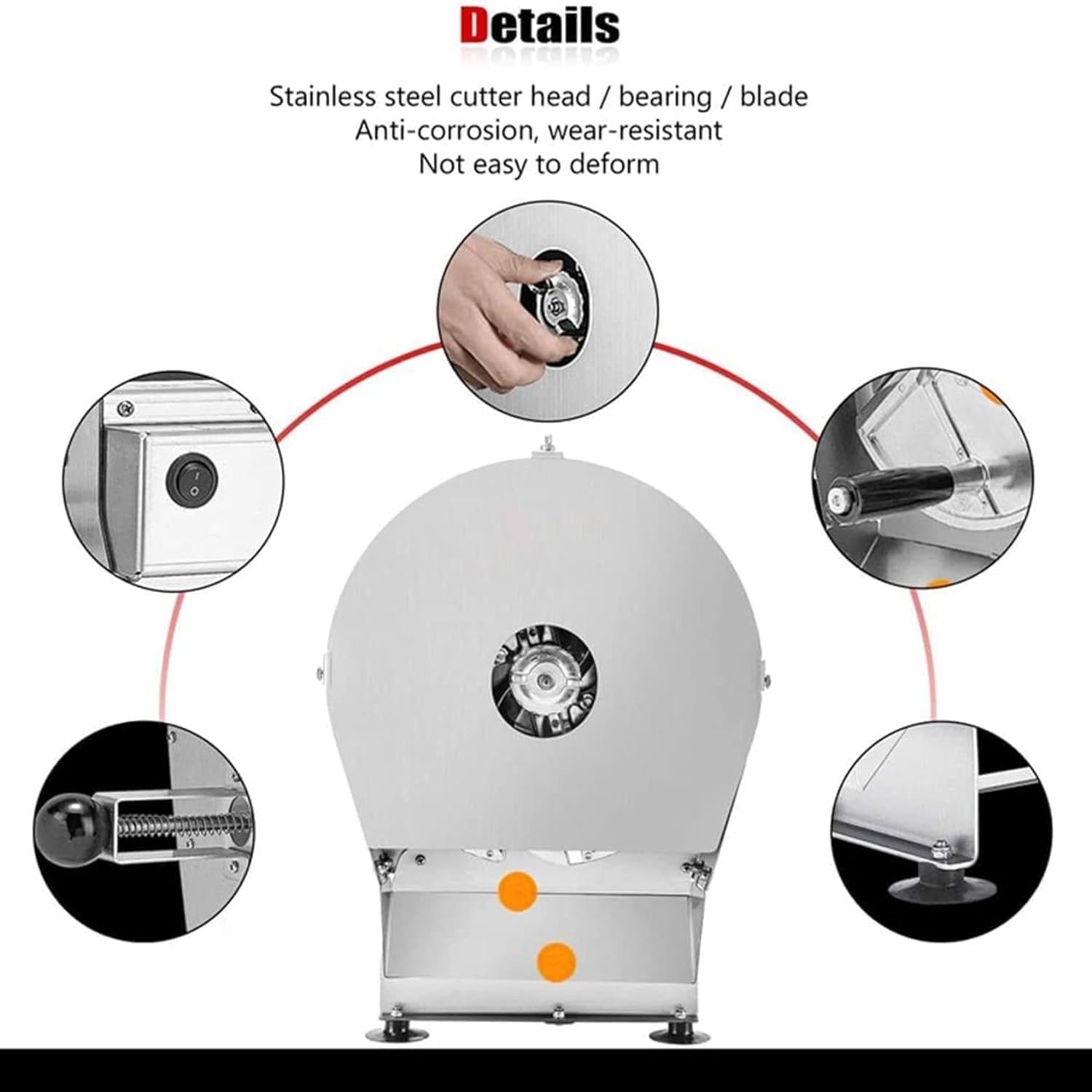 Details

Stainless steel cutter head / bearing / blade
Anti-corrosion, wear-resistant
Not easy to deform