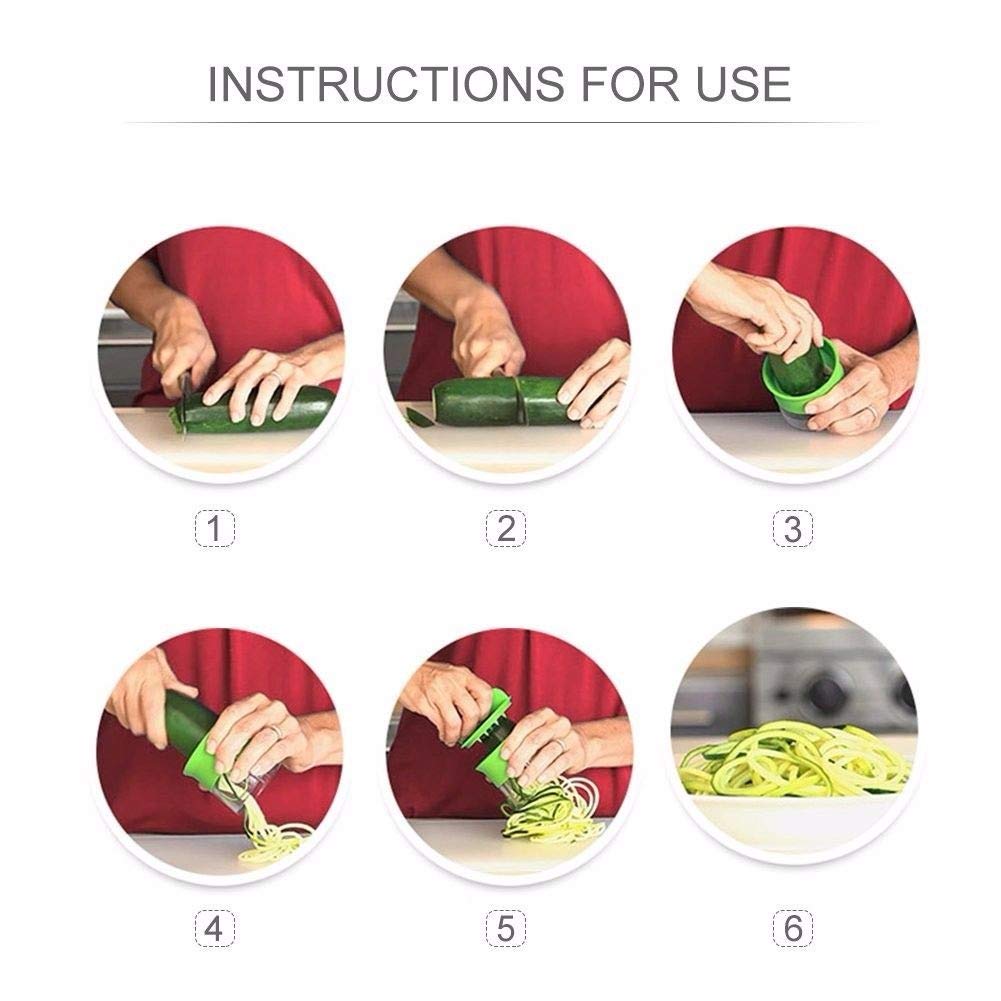 INSTRUCTIONS FOR USE

1

2

3

4

5

6