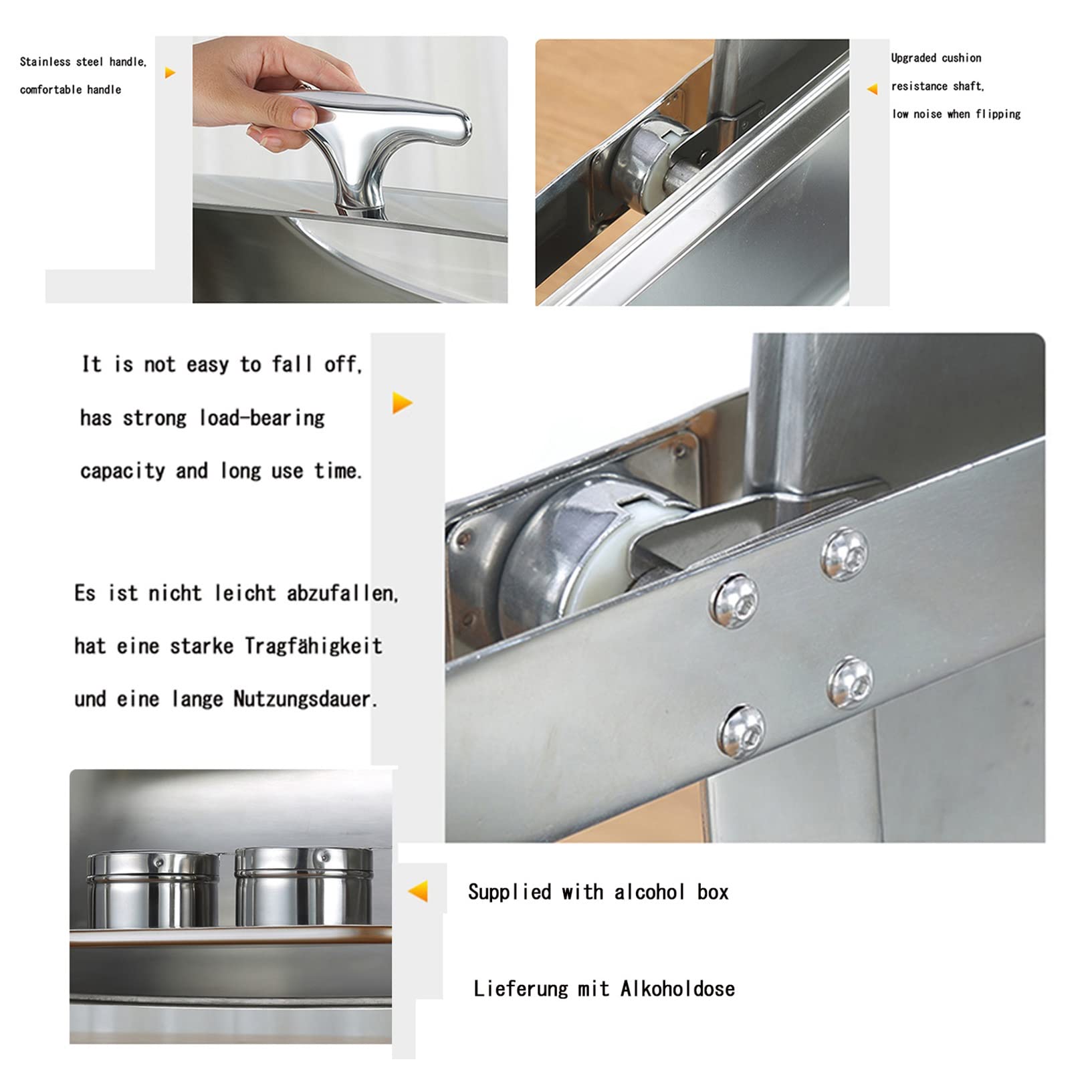 Stainless steel handle, comfortable handle

Upgraded cushion resistance shaft, low noise when flipping

It is not easy to fall off, has strong load-bearing capacity and long use time.

Es ist nicht leicht abzufallen, hat eine starke Tragfähigkeit und eine lange Nutzungsdauer.

Supplied with alcohol box

Lieferung mit Alkoholdose