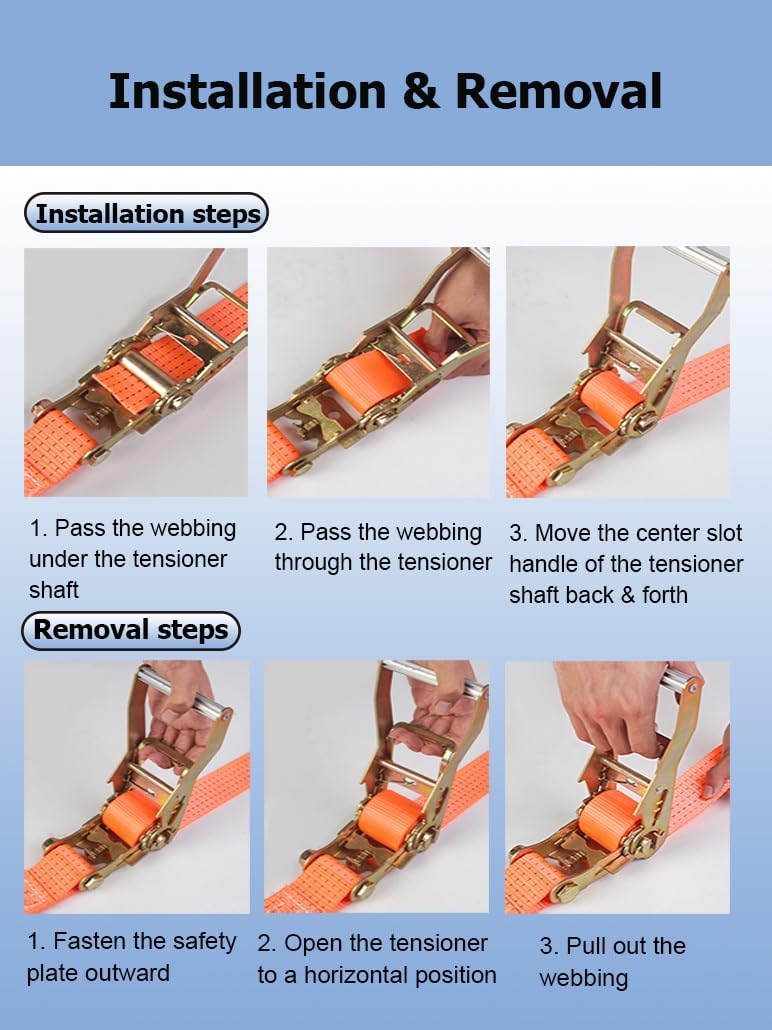 Installation & Removal

Installation steps

1. Pass the webbing under the tensioner shaft

2. Pass the webbing through the tensioner

3. Move the center slot handle of the tensioner shaft back & forth

Removal steps

1. Fasten the safety plate outward

2. Open the tensioner to a horizontal position

3. Pull out the webbing