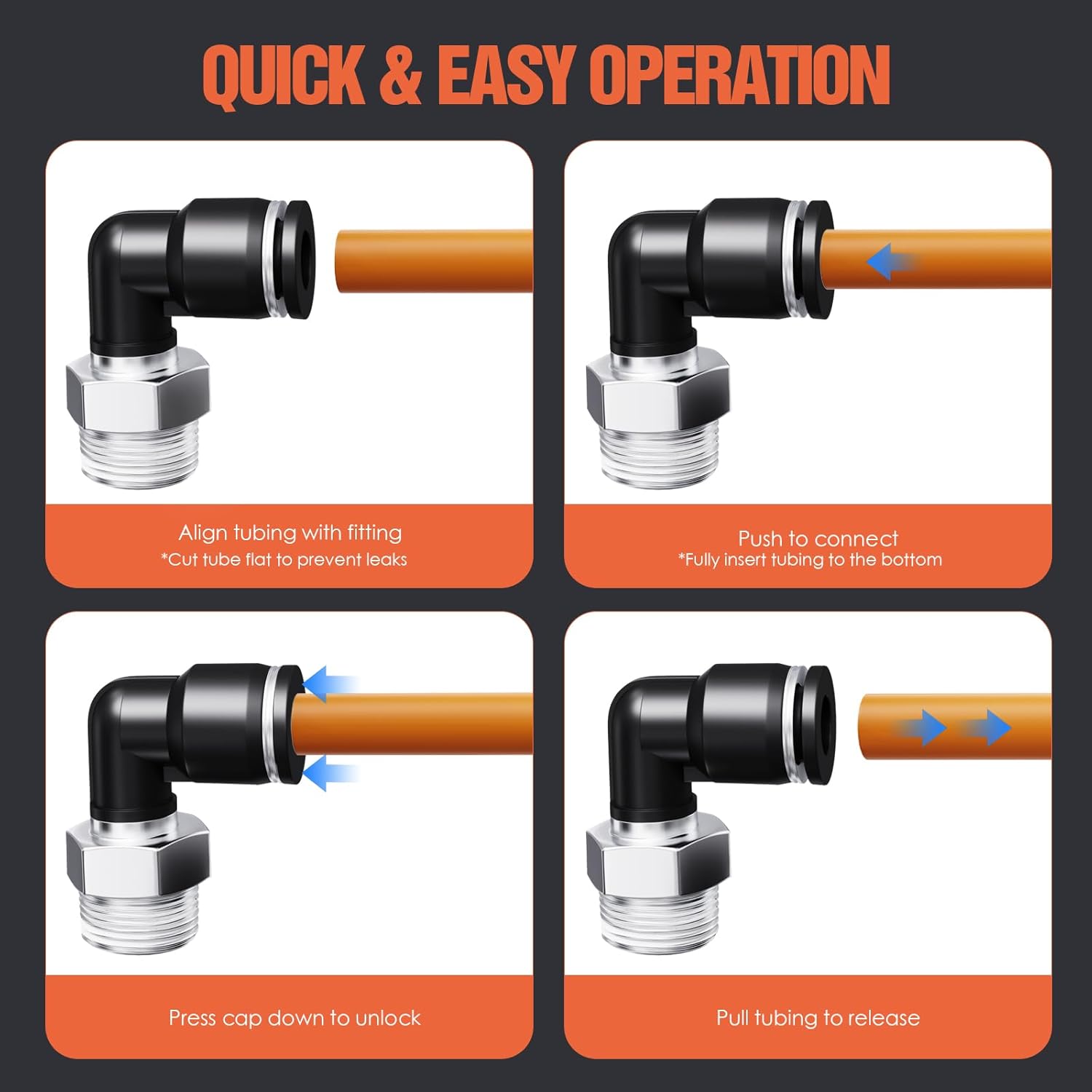 QUICK & EASY OPERATION

Align tubing with fitting
*Cut tube flat to prevent leaks

Push to connect
*Fully insert tubing to the bottom

Press cap down to unlock

Pull tubing to release