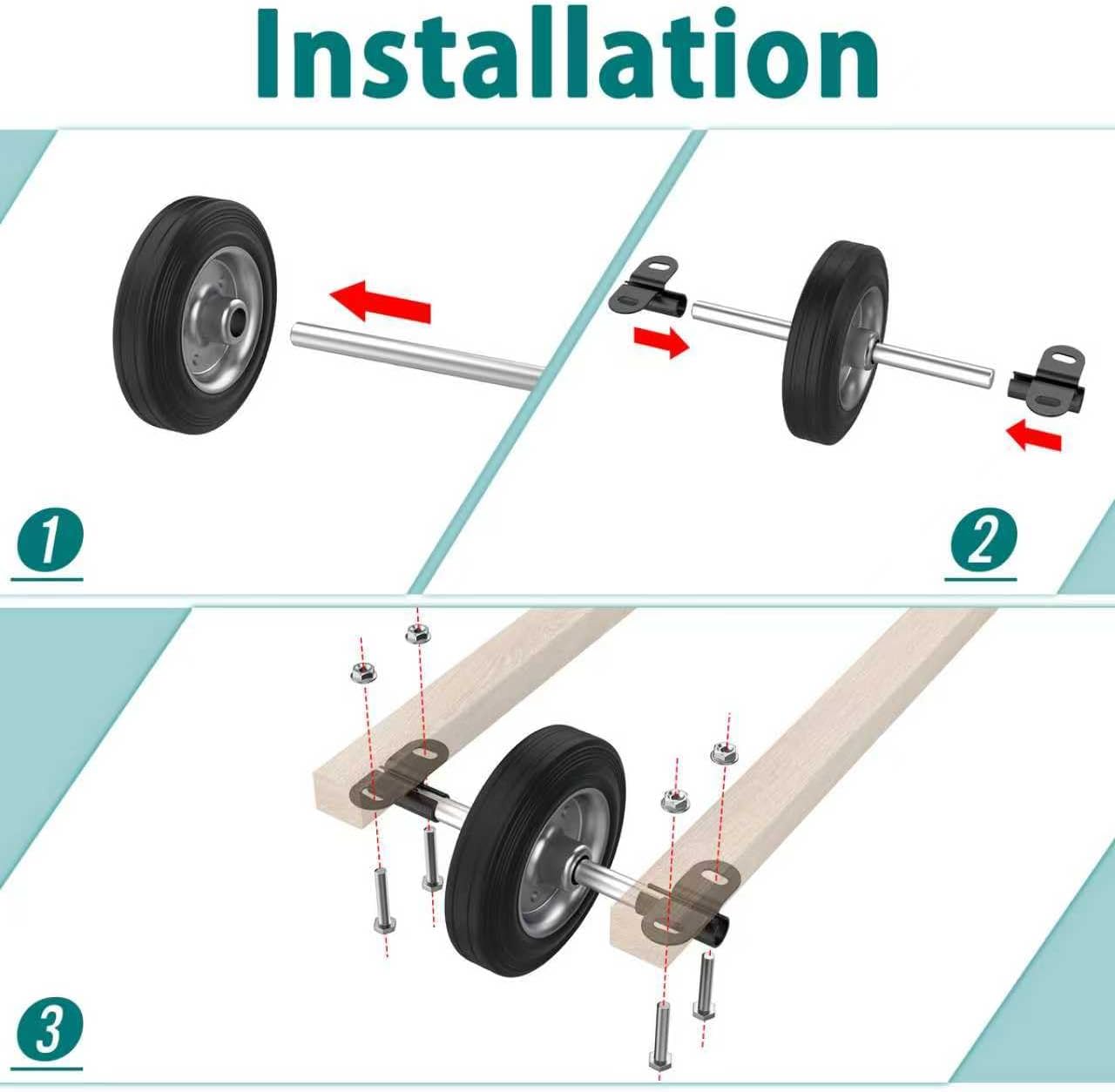 Installation

1

2

3