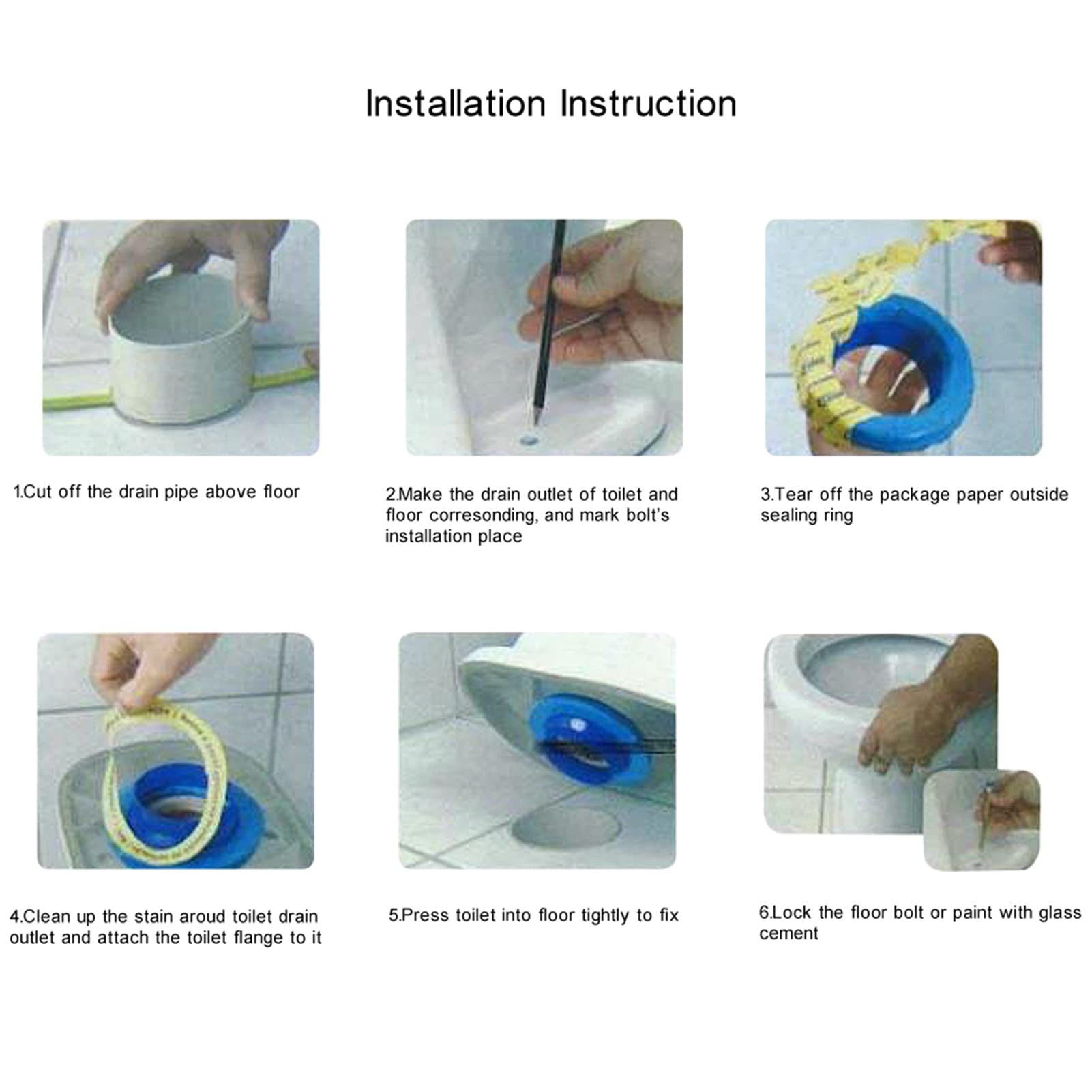 Installation Instruction

1.Cut off the drain pipe above floor

2.Make the drain outlet of toilet and floor corresonding, and mark bolt's installation place

3.Tear off the package paper outside sealing ring

4.Clean up the stain aroud toilet drain outlet and attach the toilet flange to it

5.Press toilet into floor tightly to fix

6.Lock the floor bolt or paint with glass cement