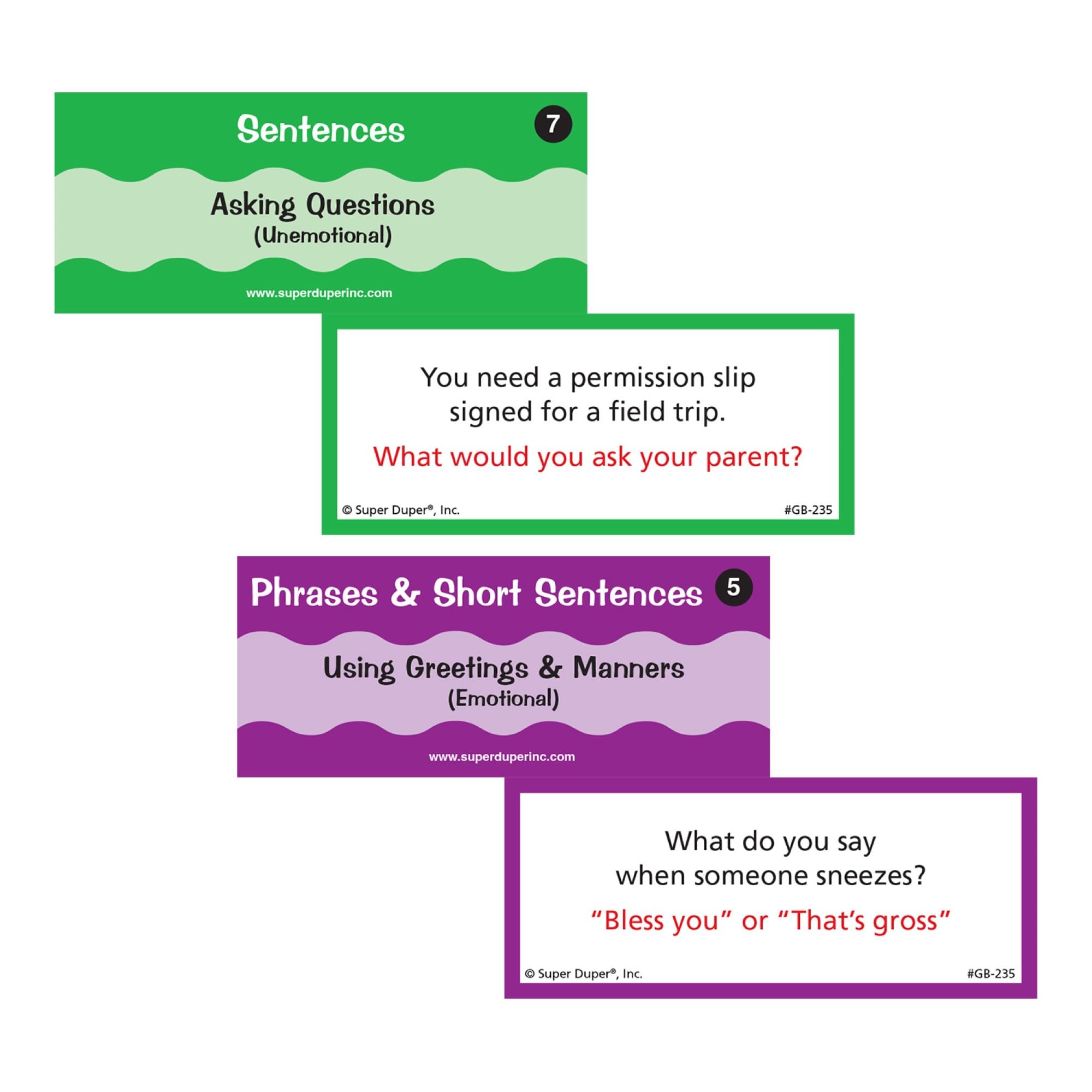 Sentences

7

Asking Questions
(Unemotional)

www.superduperinc.com

You need a permission slip signed for a field trip.

What would you ask your parent?

© Super Duper®, Inc.

#GB-235

Phrases & Short Sentences

5

Using Greetings & Manners
(Emotional)

www.superduperinc.com

What do you say when someone sneezes?

"Bless you" or "That's gross"

© Super Duper®, Inc.

#GB-235