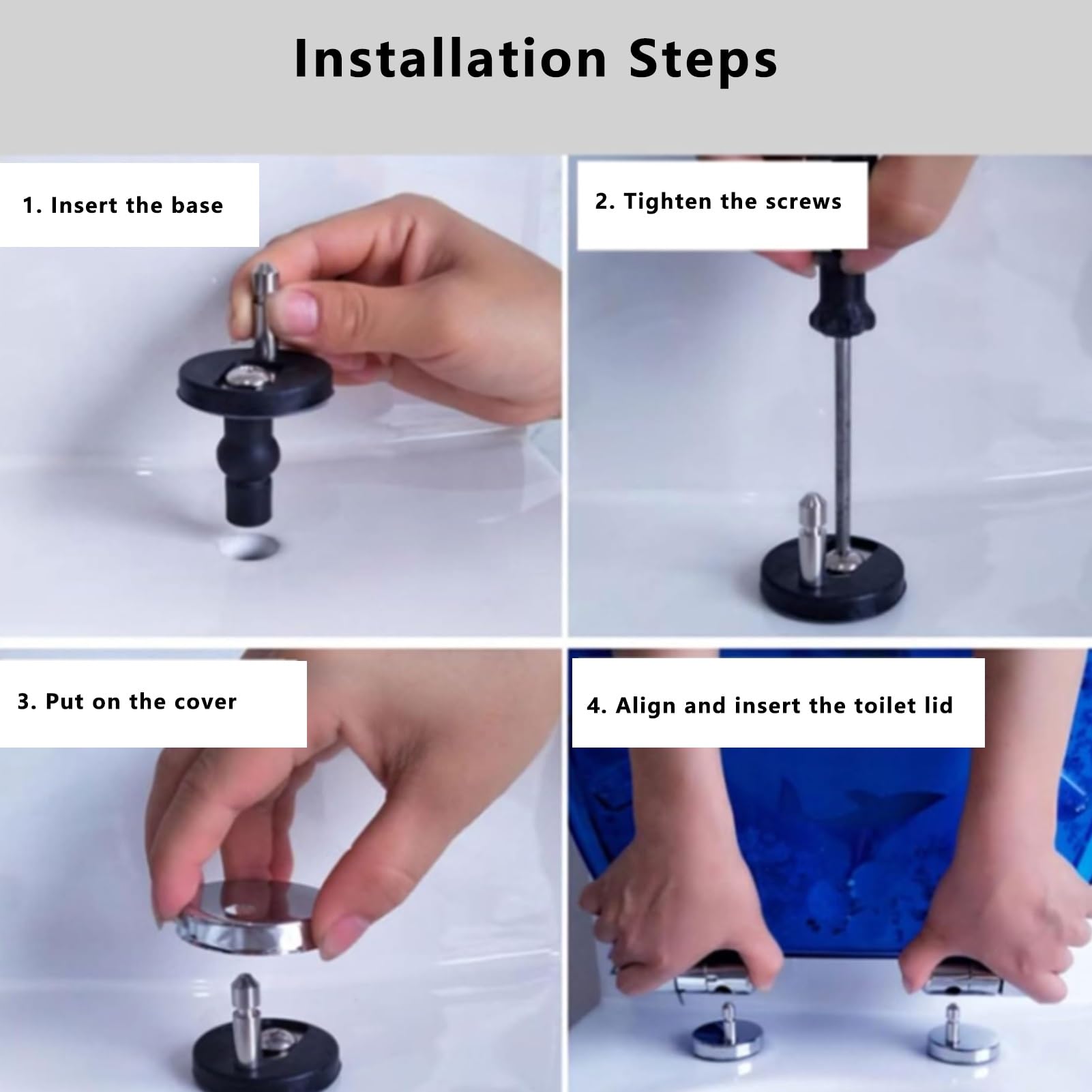 Installation Steps

1. Insert the base

2. Tighten the screws

3. Put on the cover

4. Align and insert the toilet lid