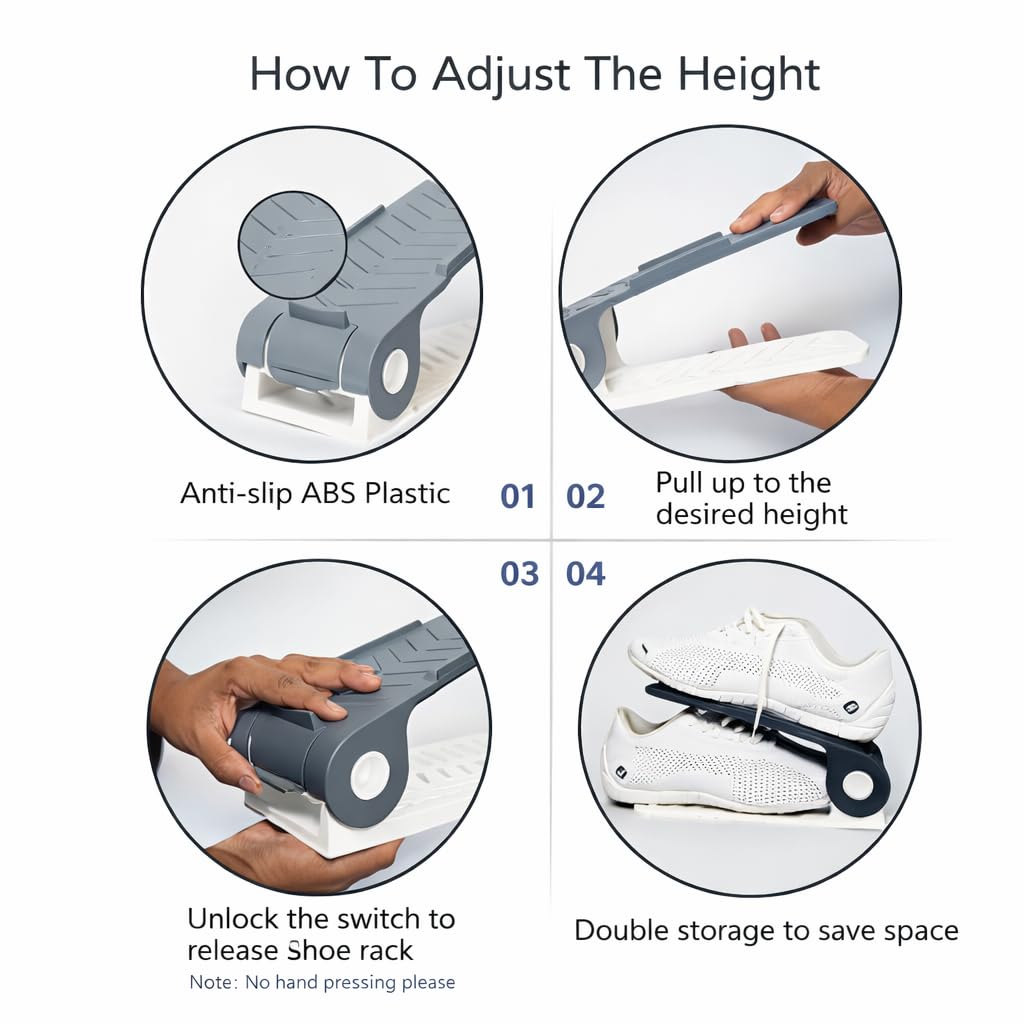 How To Adjust The Height

Anti-slip ABS Plastic

01

02

Pull up to the desired height

03

04

Unlock the switch to release Shoe rack

Note: No hand pressing please

Double storage to save space