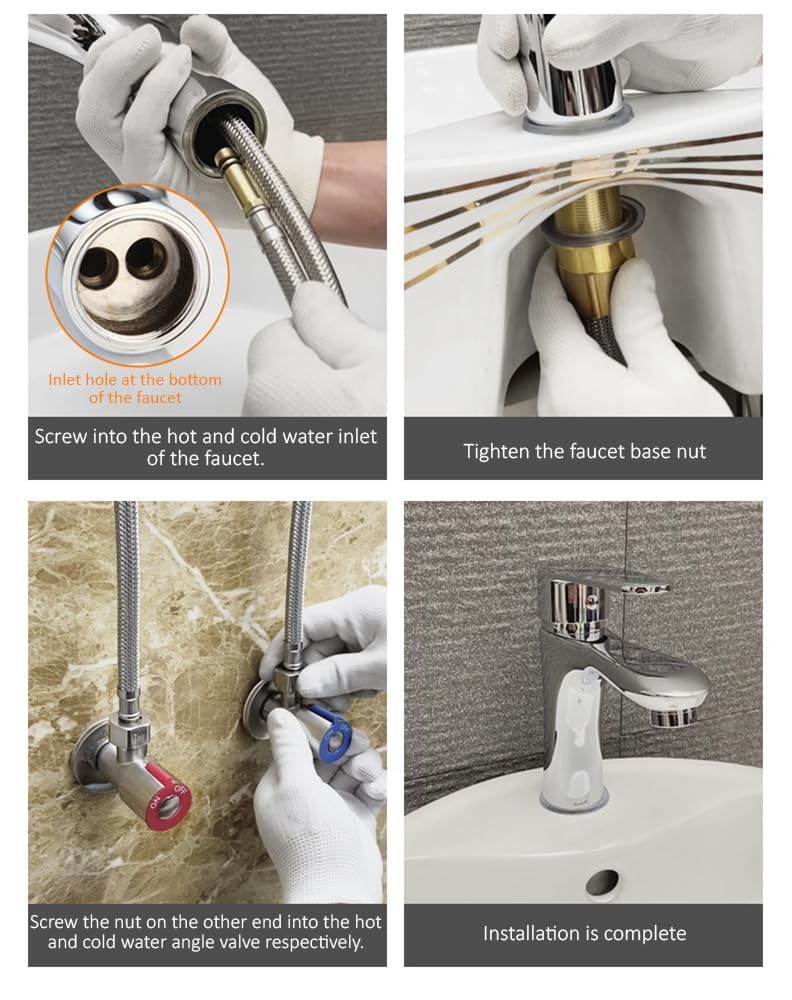 Inlet hole at the bottom of the faucet

Screw into the hot and cold water inlet of the faucet.

Tighten the faucet base nut

ON OFF

Screw the nut on the other end into the hot and cold water angle valve respectively.

Installation is complete