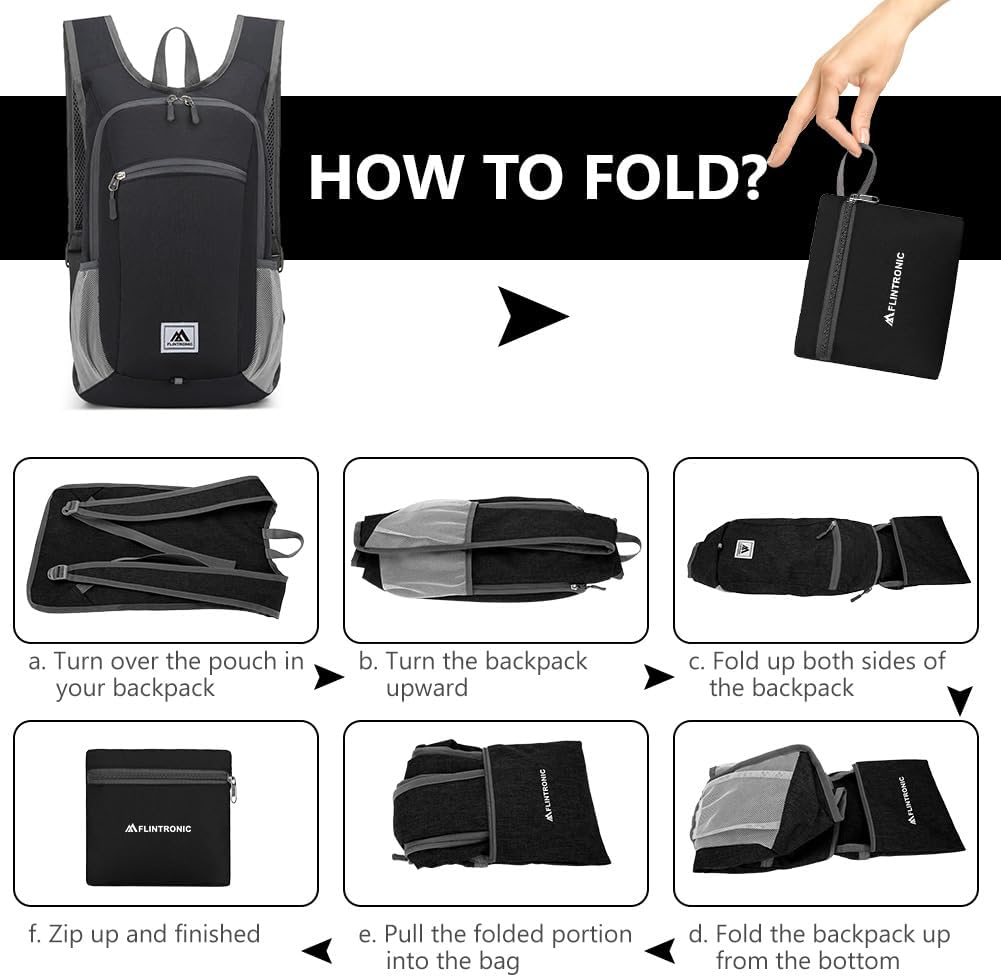 HOW TO FOLD?

FLINTRONIC

FLINTRONIC

a. Turn over the pouch in your backpack

b. Turn the backpack upward

c. Fold up both sides of the backpack

FLINTRONIC

FLINTRONIC

FLINTRONIC

f. Zip up and finished

e. Pull the folded portion into the bag

d. Fold the backpack up from the bottom