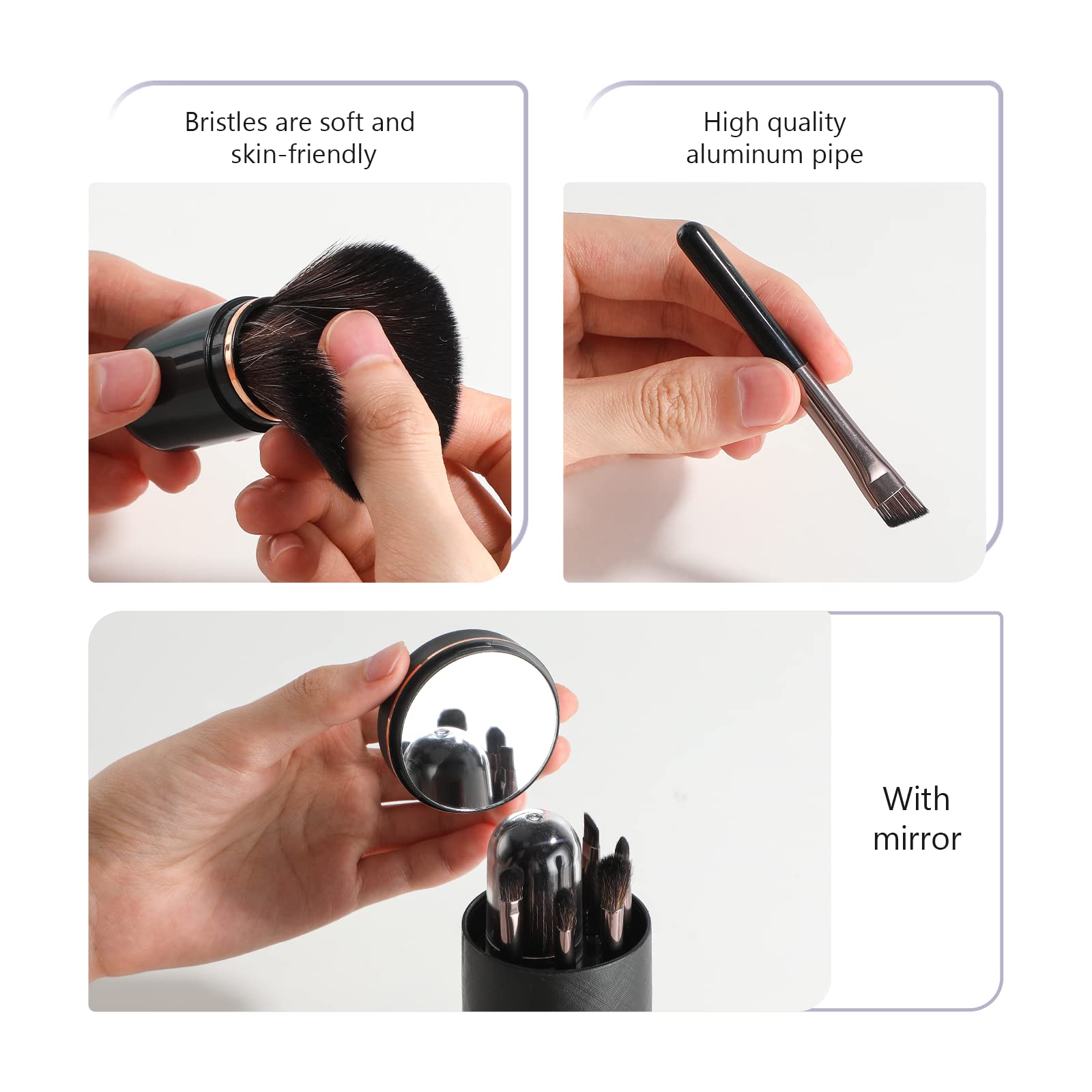 Bristles are soft and skin-friendly

High quality aluminum pipe

With mirror