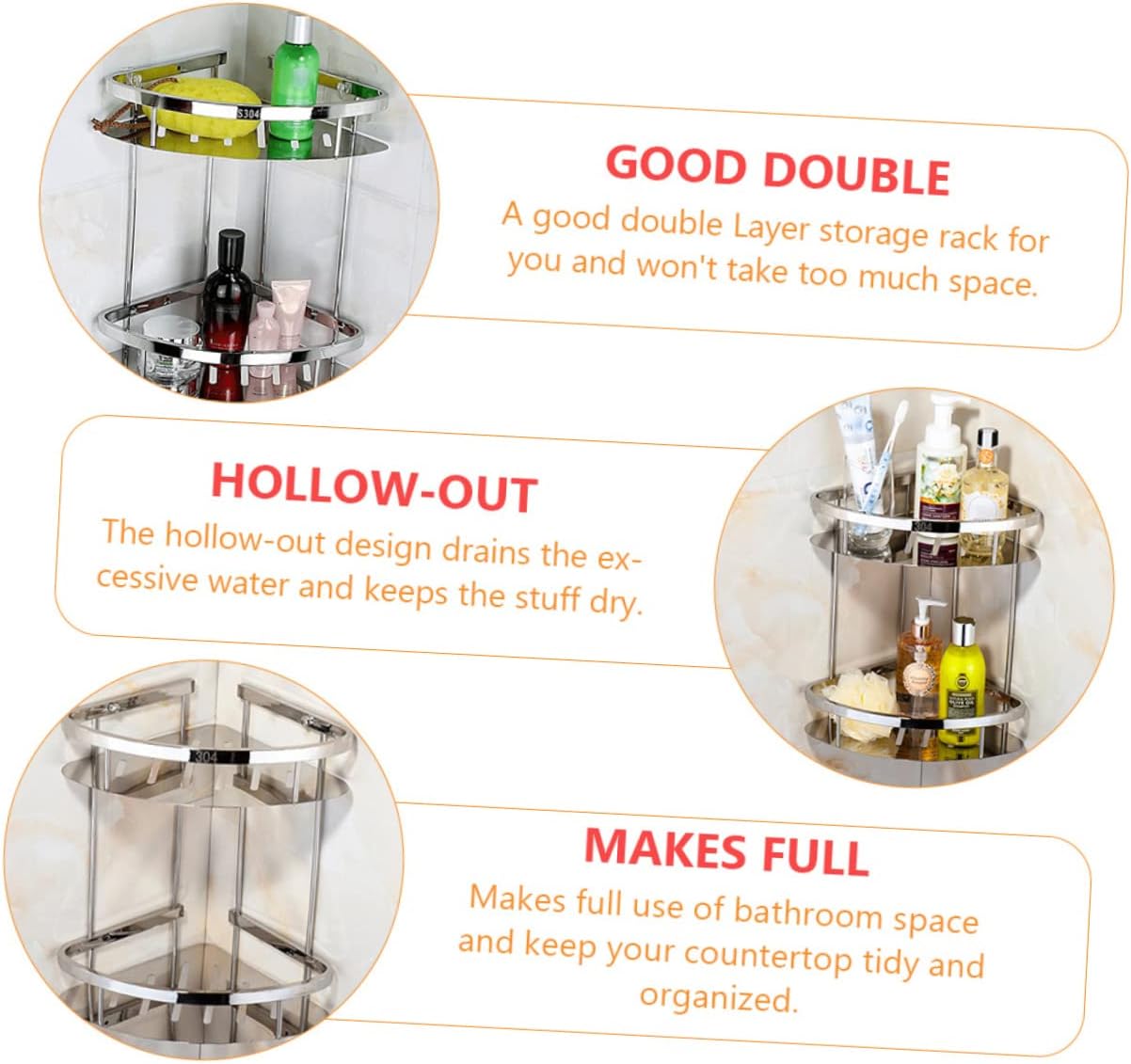 S304

GOOD DOUBLE

A good double Layer storage rack for you and won't take too much space.

HOLLOW-OUT

The hollow-out design drains the excessive water and keeps the stuff dry.

304

MAKES FULL

Makes full use of bathroom space and keep your countertop tidy and organized.