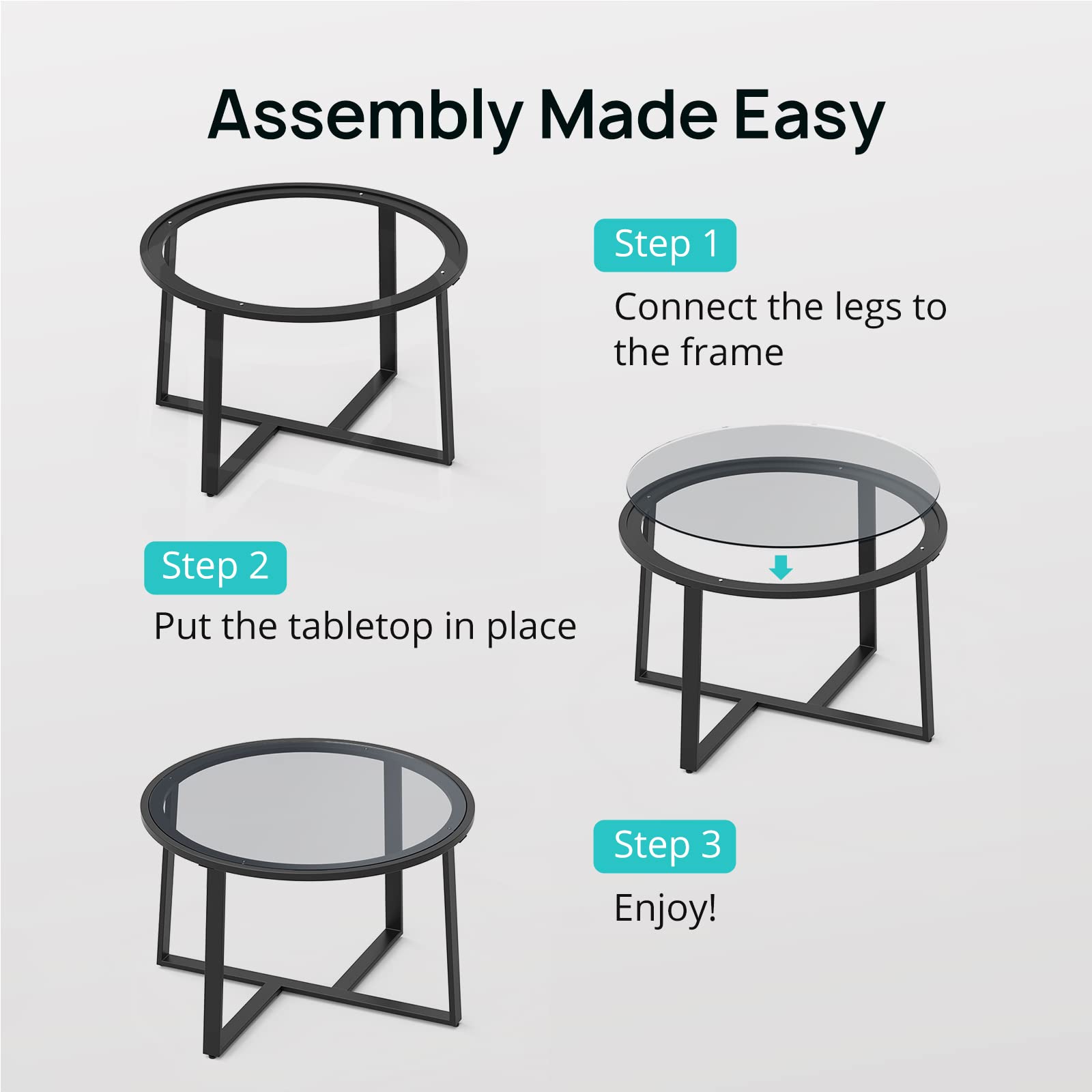 Assembly Made Easy

Step 1

Connect the legs to the frame

Step 2

Put the tabletop in place

Step 3

Enjoy!