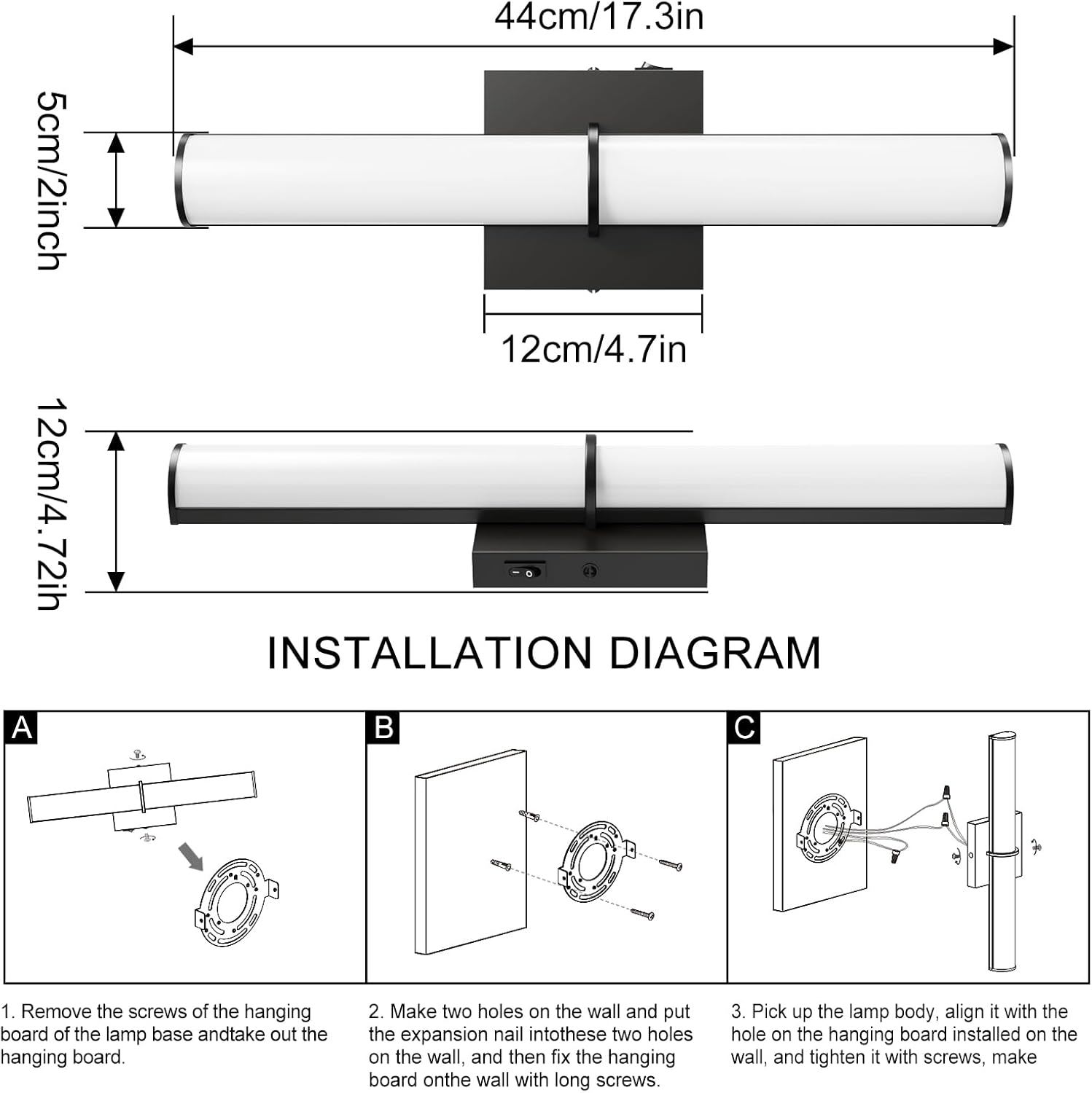 44cm/17.3in

5cm/2inch

12cm/4.7in

12cm/4.72in

INSTALLATION DIAGRAM

A

B

C

1. Remove the screws of the hanging board of the lamp base andtake out the hanging board.

2. Make two holes on the wall and put the expansion nail intothese two holes on the wall, and then fix the hanging board onthe wall with long screws.

3. Pick up the lamp body, align it with the hole on the hanging board installed on the wall, and tighten it with screws, make