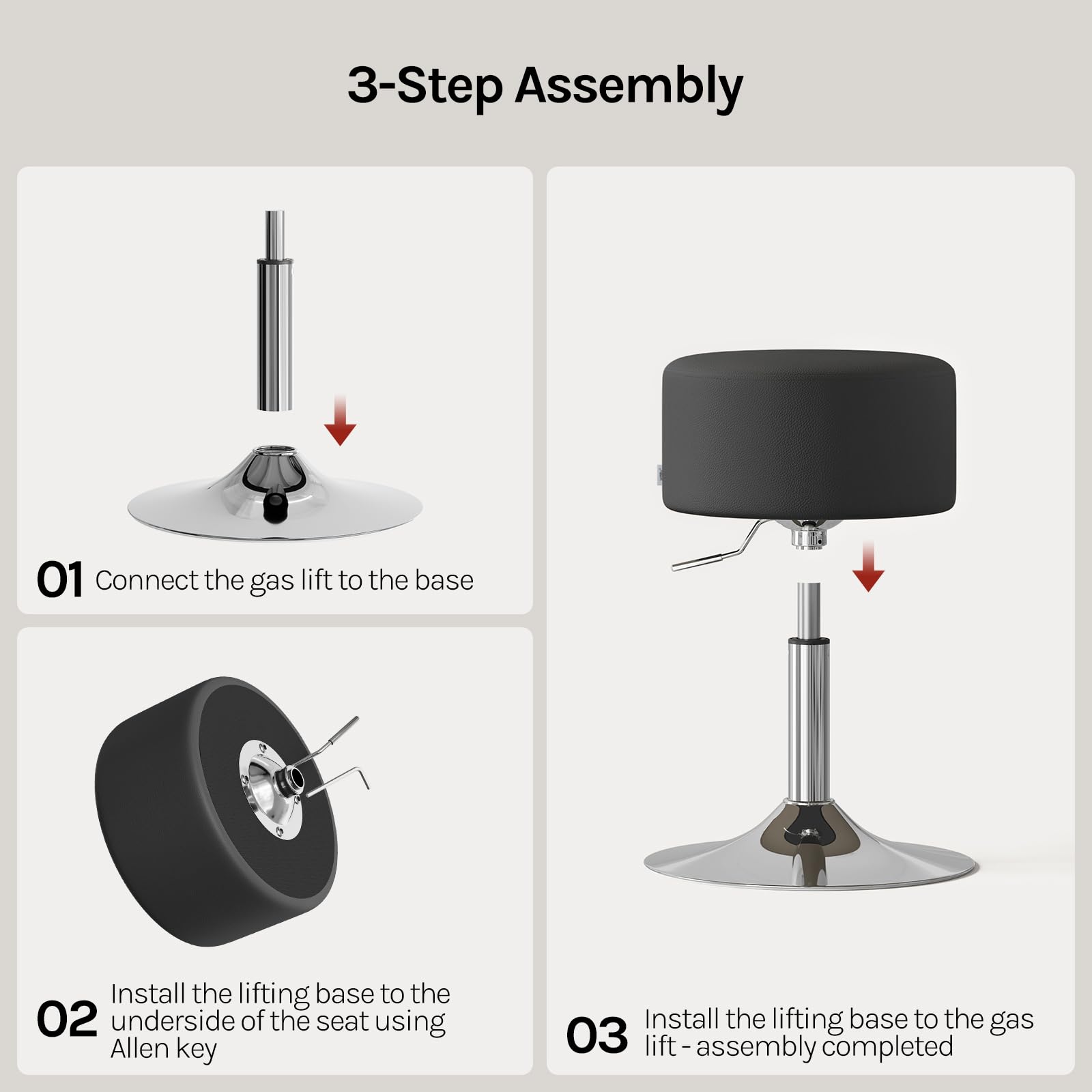 3-Step Assembly

01 Connect the gas lift to the base

02 Install the lifting base to the underside of the seat using Allen key

03 Install the lifting base to the gas lift - assembly completed