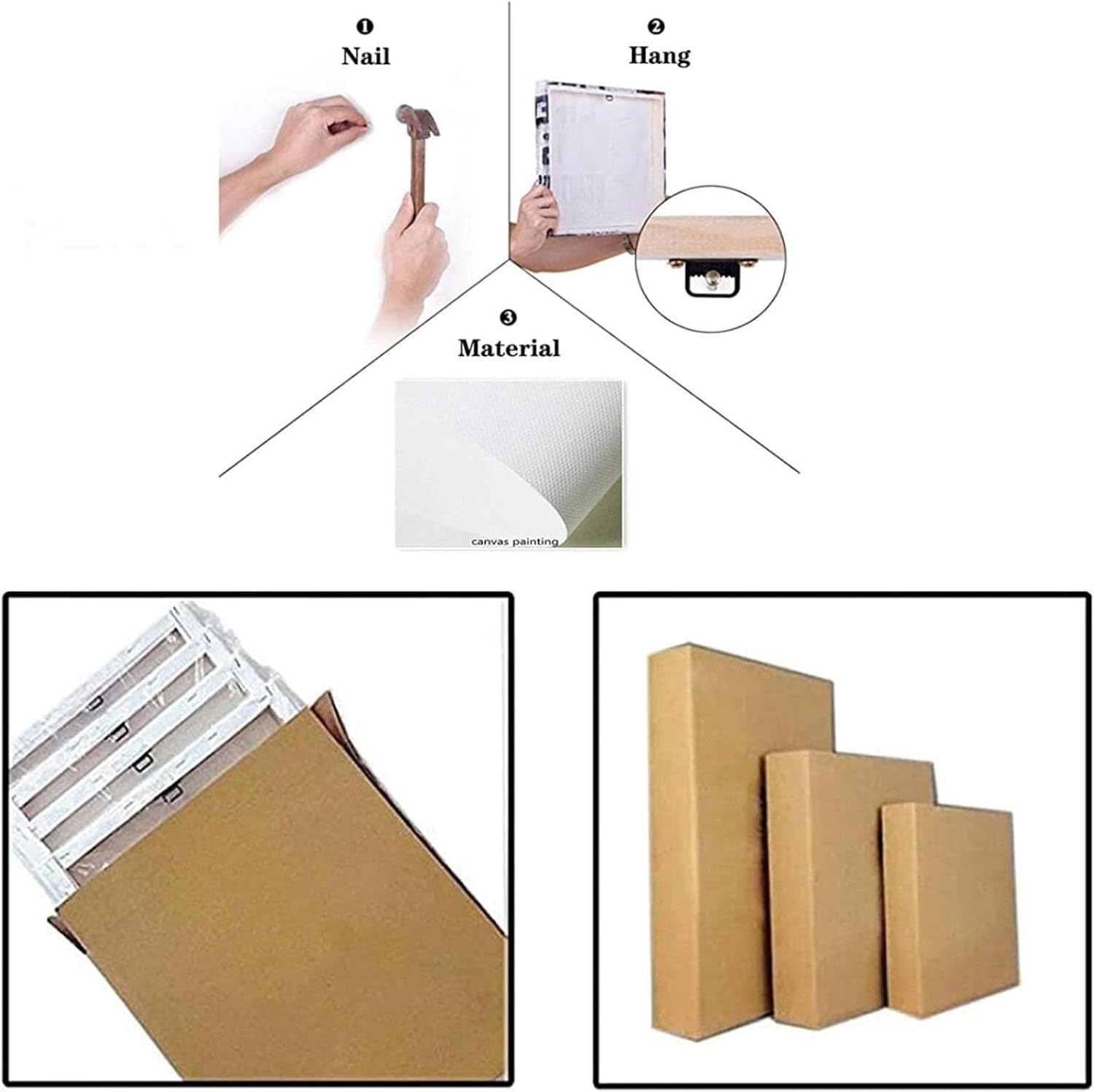 ❶
Nail

❷
Hang

❸
Material

canvas painting