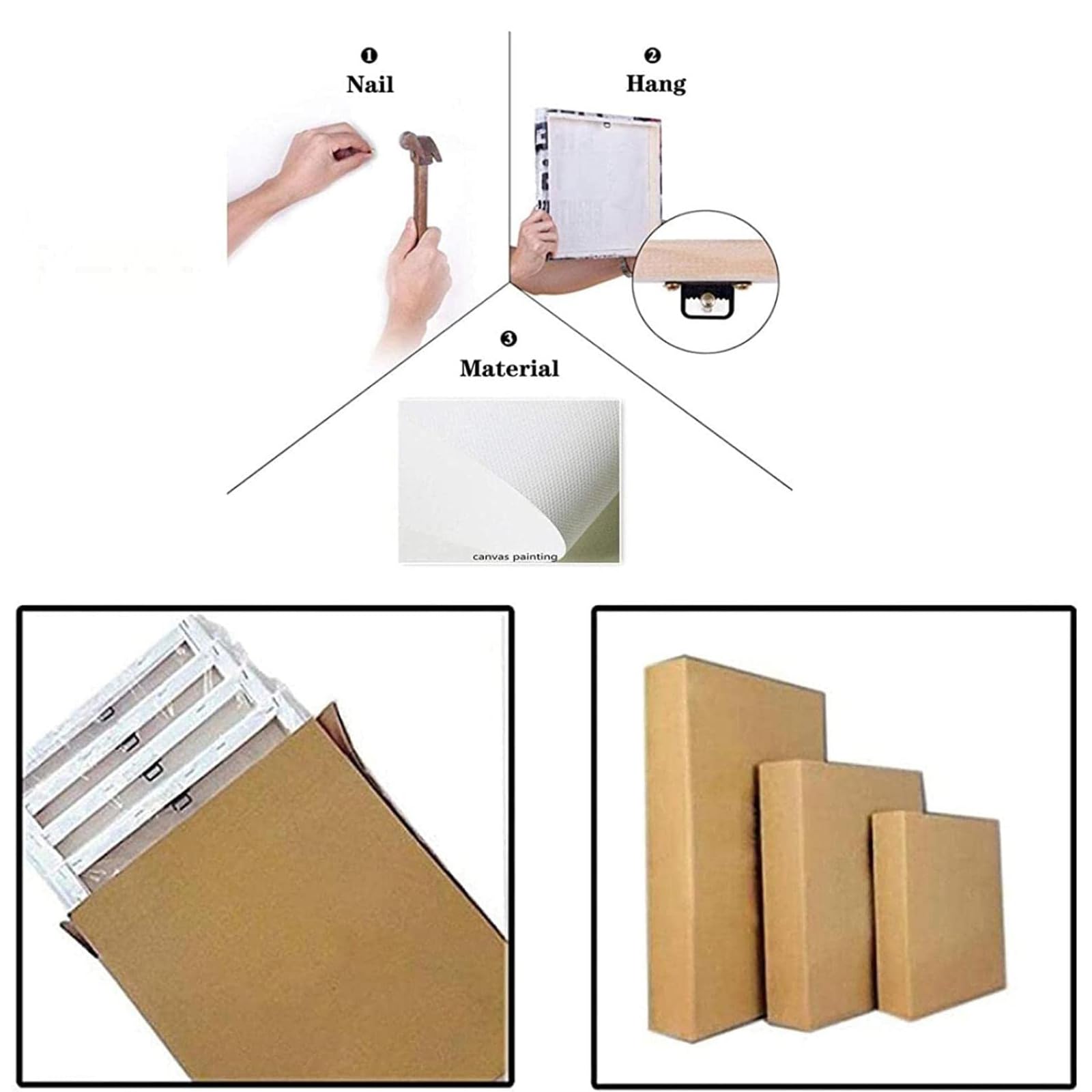 ❶
Nail

❷
Hang

❸
Material

canvas painting