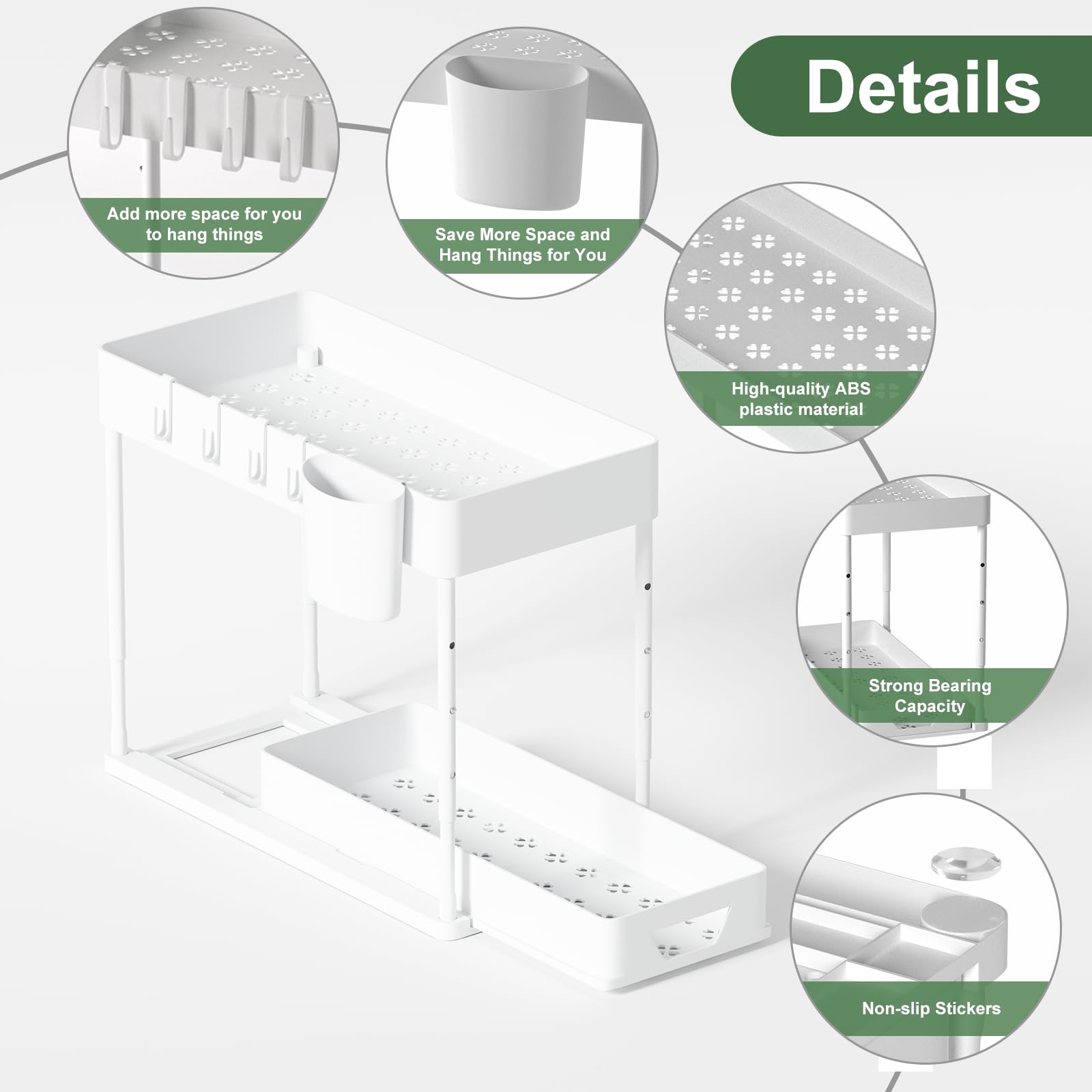 Details

Add more space for you to hang things

Save More Space and Hang Things for You

High-quality ABS plastic material

Strong Bearing Capacity

Non-slip Stickers