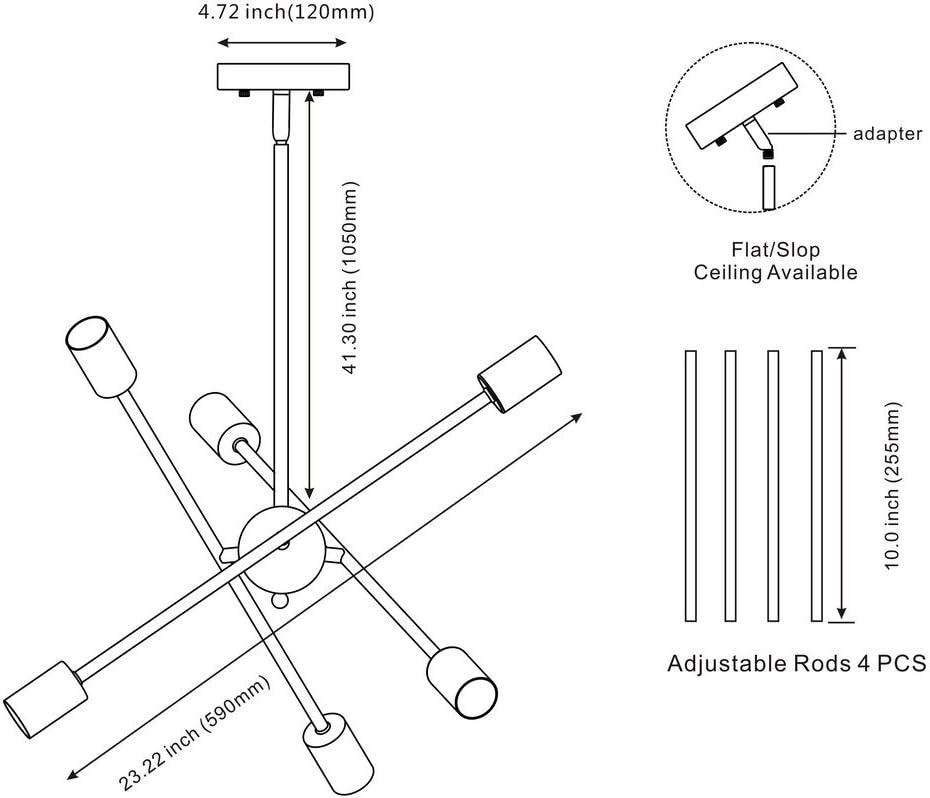 4.72 inch(120mm)

41.30 inch (1050mm)

23.22 inch (590mm)

adapter

Flat/Slop
Ceiling Available

10.0 inch (255mm)

Adjustable Rods 4 PCS