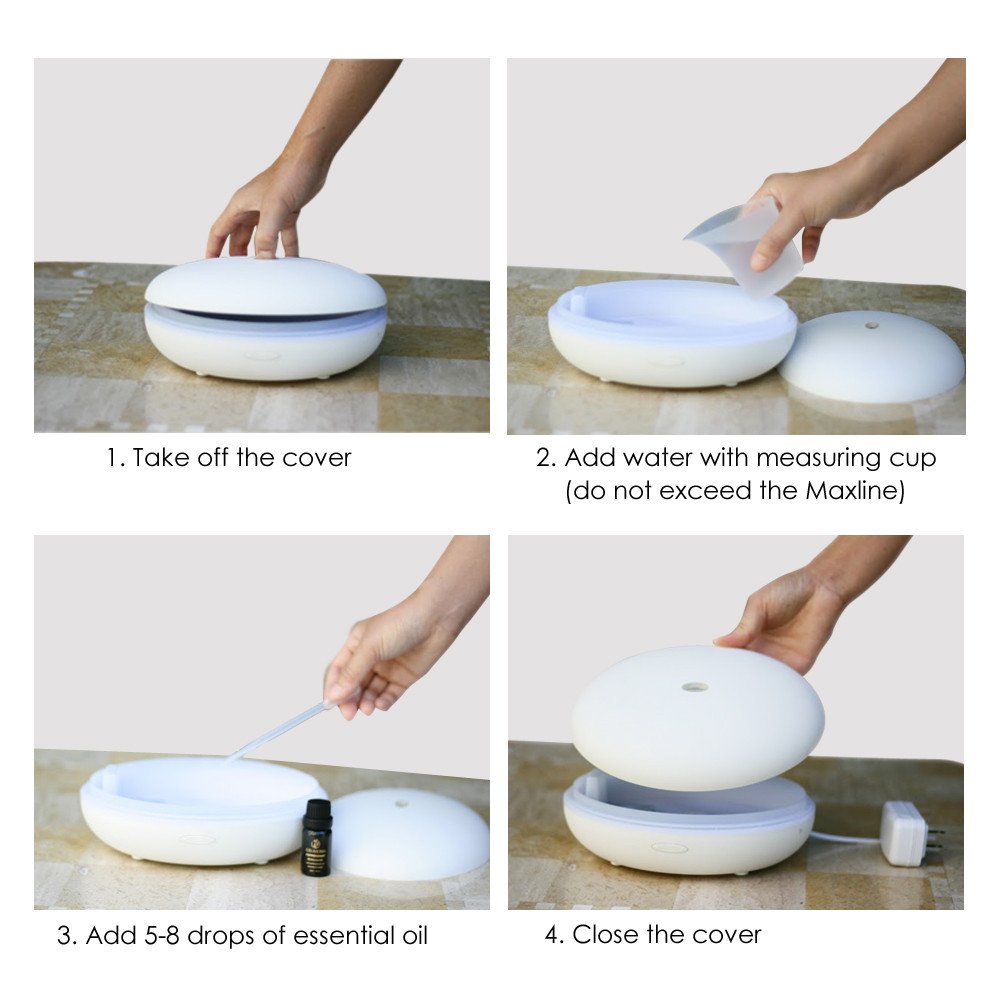 1. Take off the cover

2. Add water with measuring cup (do not exceed the Maxline)

3. Add 5-8 drops of essential oil

4. Close the cover