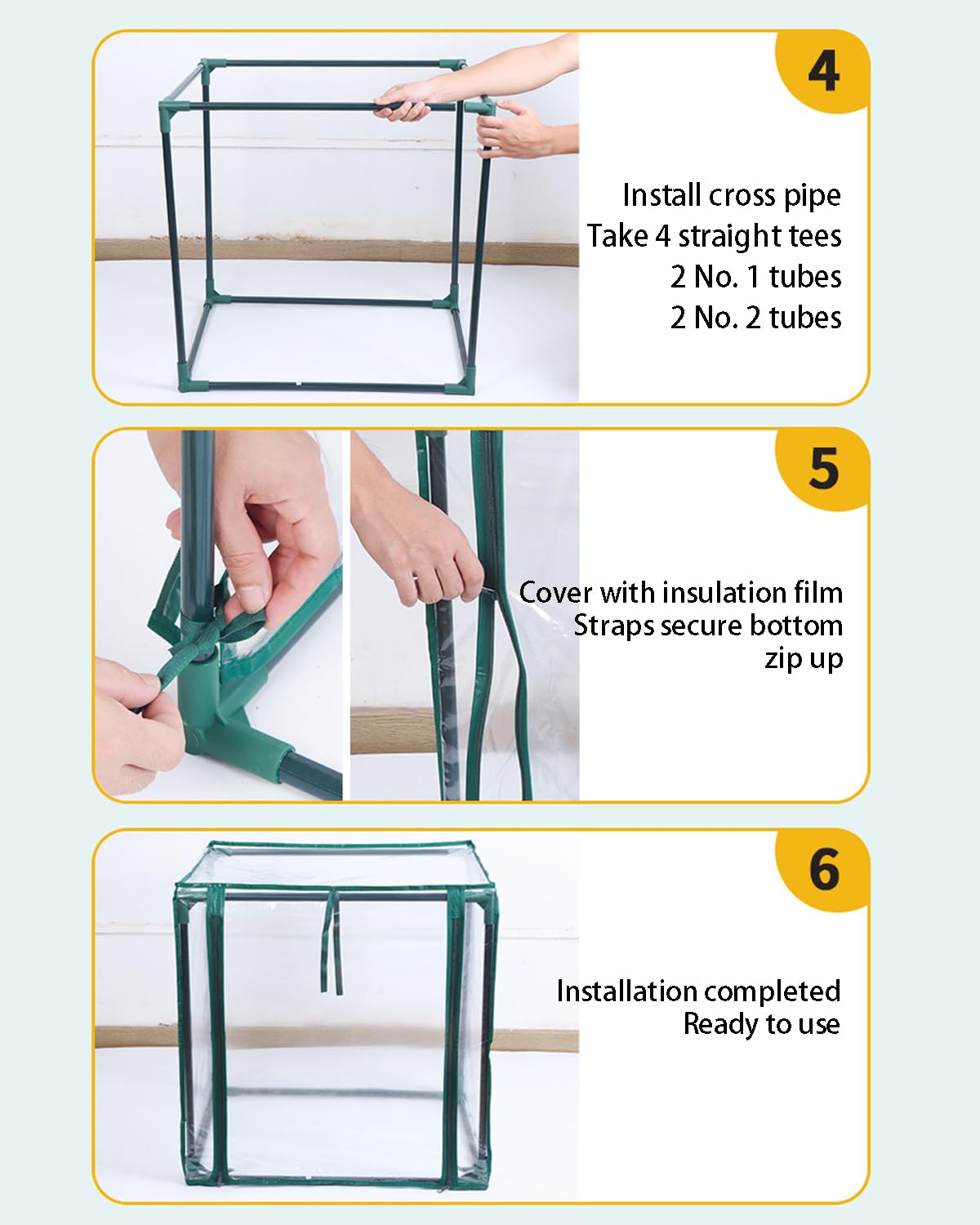 4

Install cross pipe
Take 4 straight tees
2 No. 1 tubes
2 No. 2 tubes

5

Cover with insulation film
Straps secure bottom
zip up

6

Installation completed
Ready to use