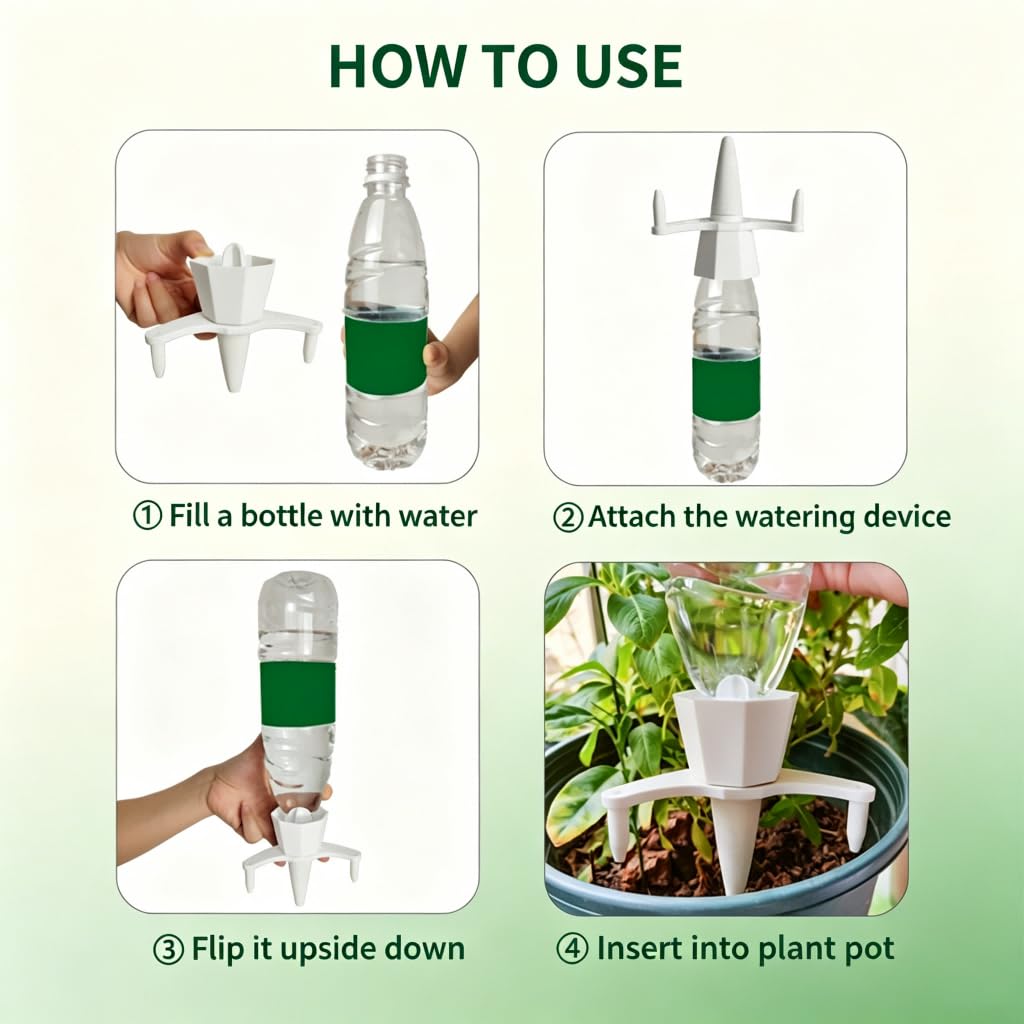 HOW TO USE

① Fill a bottle with water

② Attach the watering device

③ Flip it upside down

④ Insert into plant pot