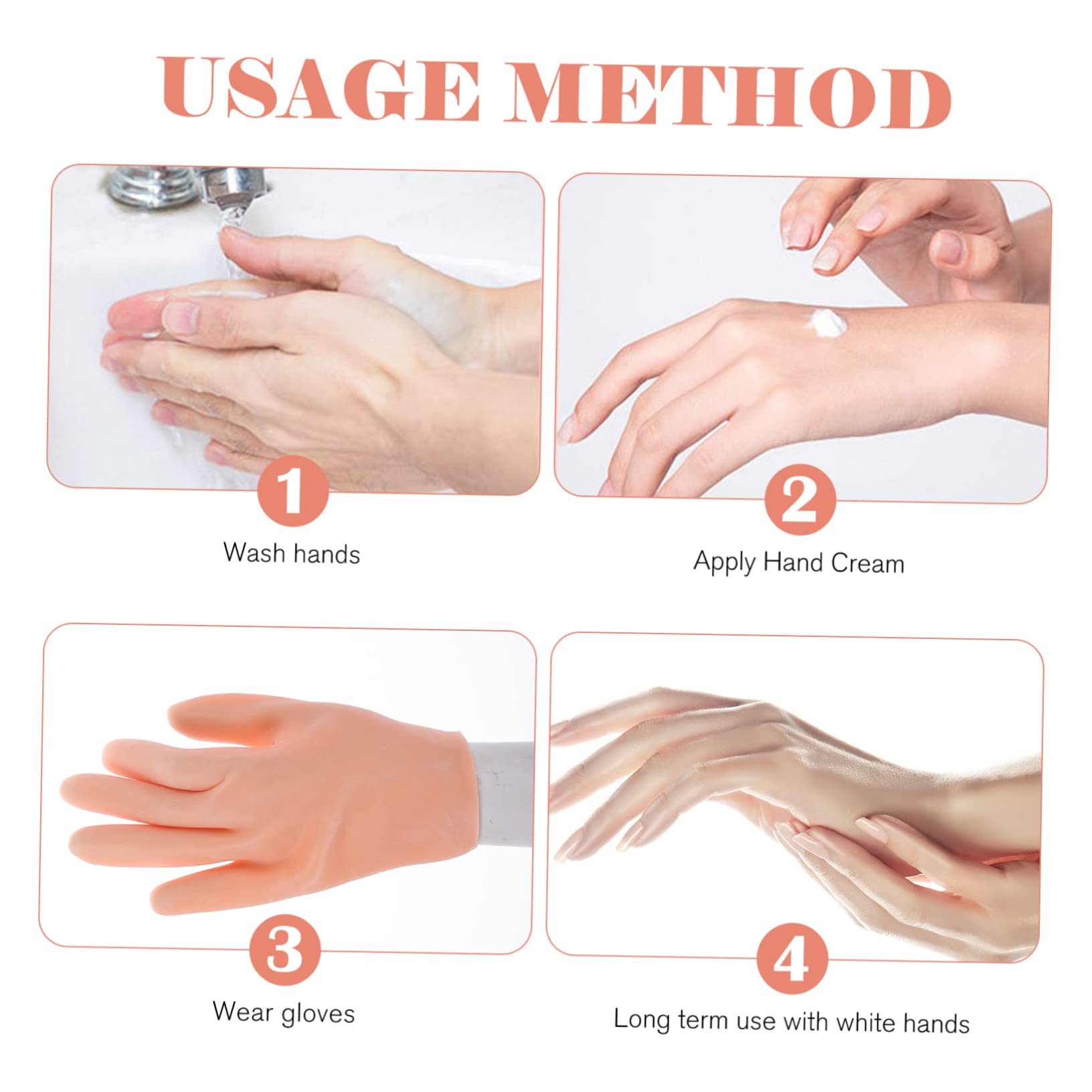 USAGE METHOD

1

Wash hands

2

Apply Hand Cream

3

Wear gloves

4

Long term use with white hands