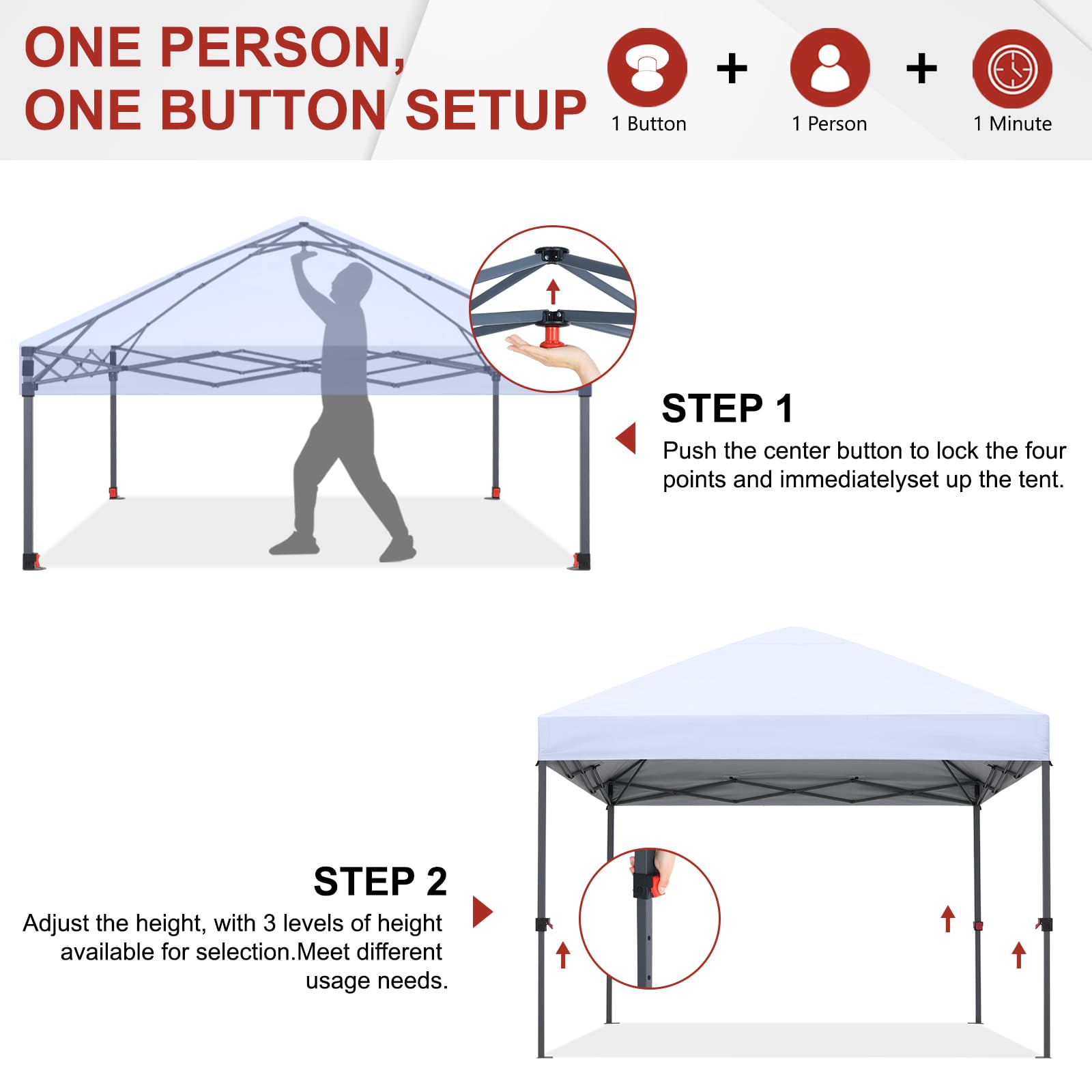 ONE PERSON, ONE BUTTON SETUP

1 Button + 1 Person + 1 Minute

STEP 1
Push the center button to lock the four points and immediatelyset up the tent.

STEP 2
Adjust the height, with 3 levels of height available for selection.Meet different usage needs.